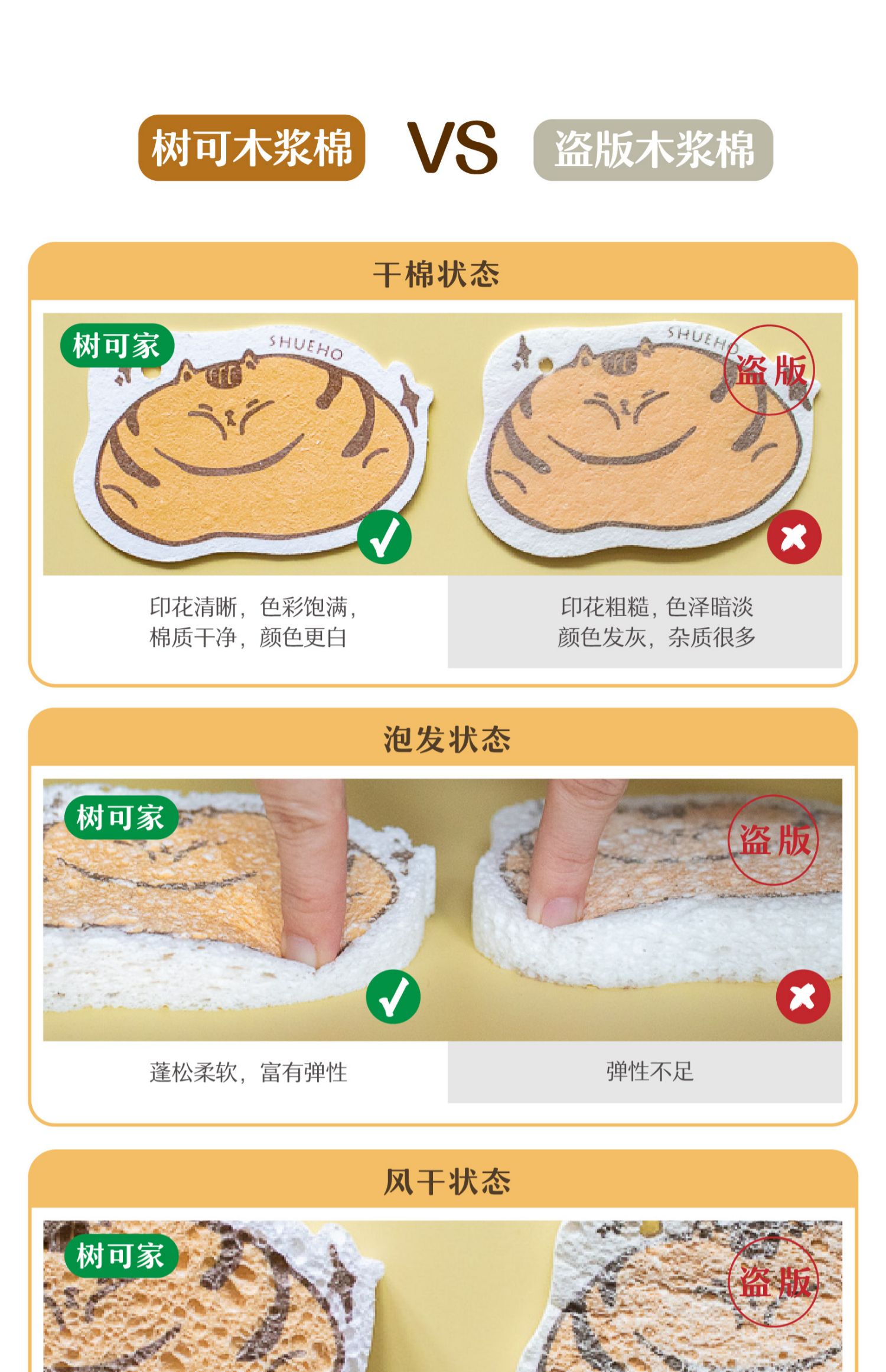 树可木浆棉 VS 盗版木浆棉

干棉状态

树可家

SHUEHO

SHUEHO

盗版

印花清晰，色彩饱满，
棉质干净，颜色更白

印花粗糙，色泽暗淡
颜色发灰，杂质很多

泡发状态

树可家

盗版

蓬松柔软，富有弹性

弹性不足

风干状态

树可家

盗版