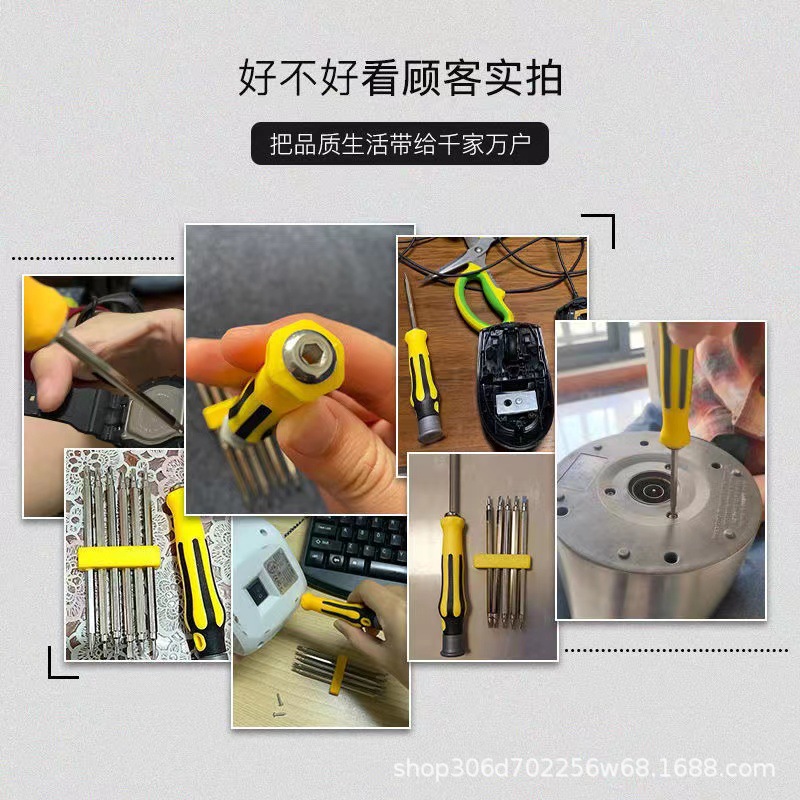 好不好看顾客实拍

把品质生活带给千家万户

shop306d702256w68.1688.com