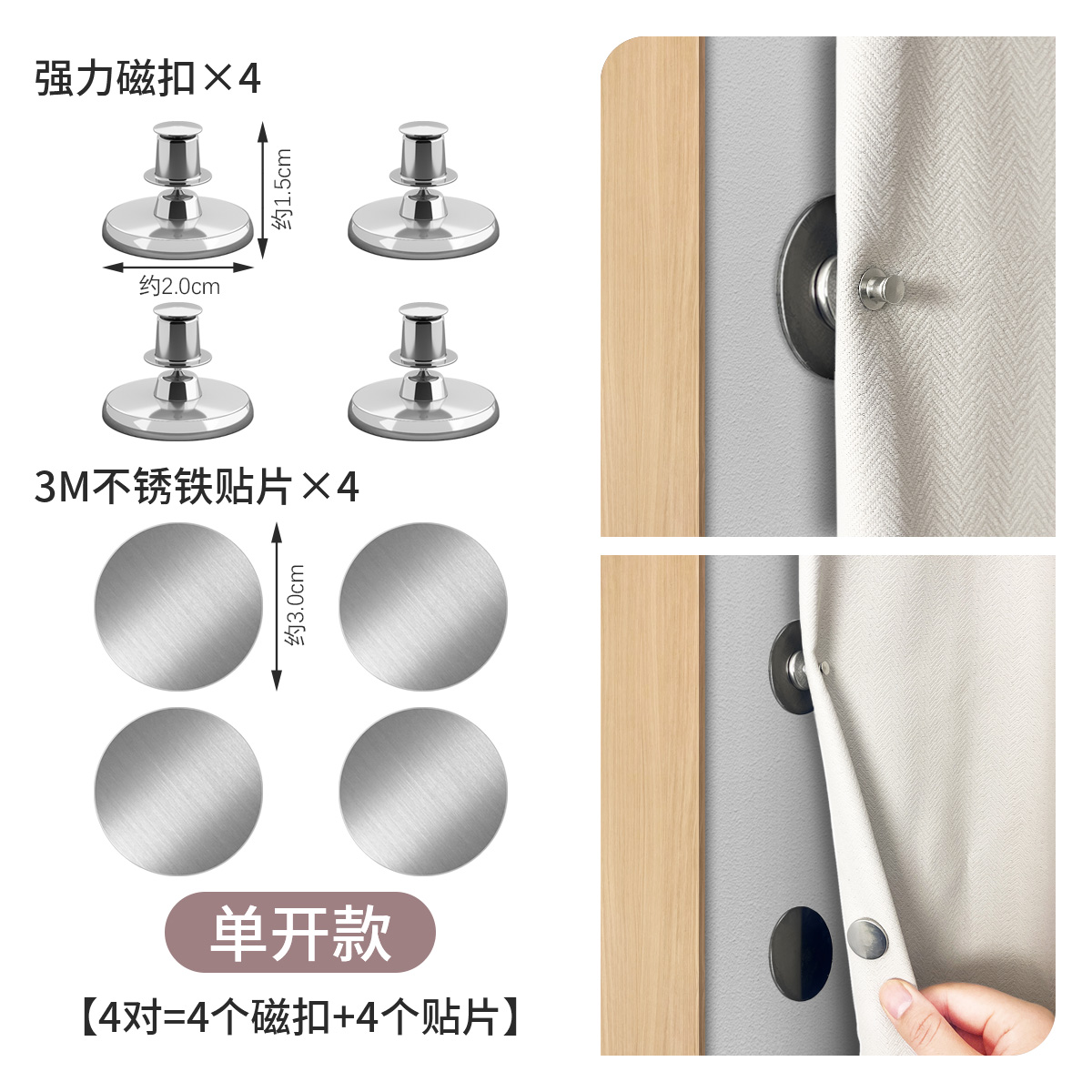 强力磁扣×4

约1.5cm

约2.0cm

3M不锈铁贴片×4

约3.0cm

单开款

【4对=4个磁扣+4个贴片】