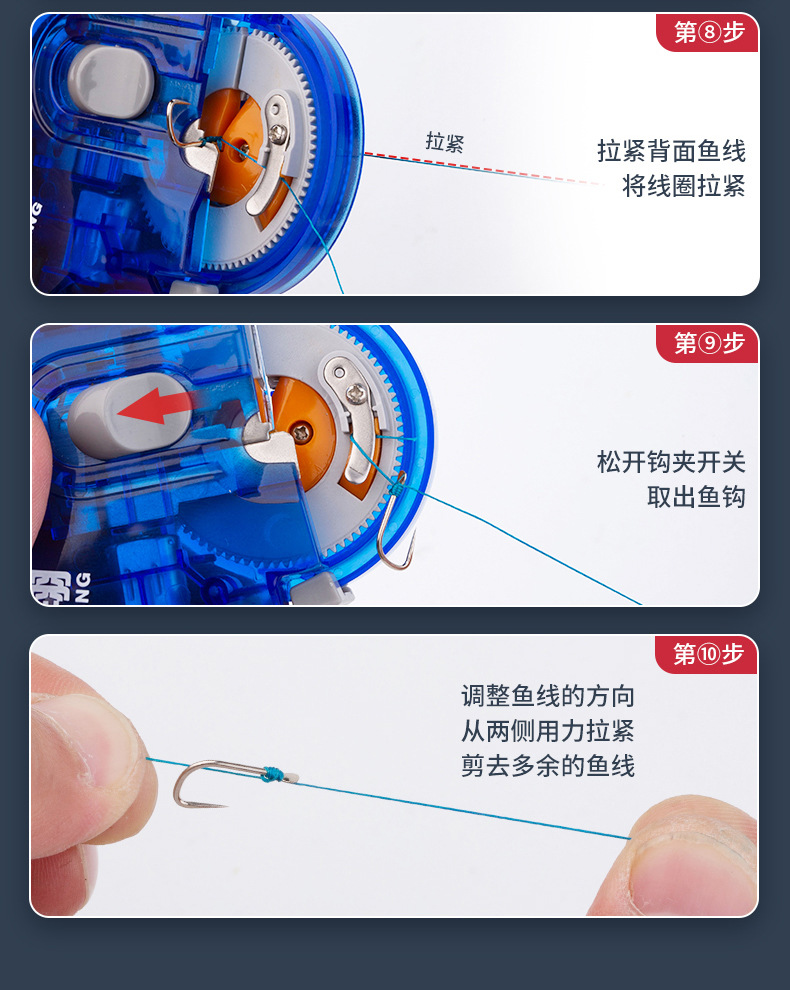 第⑧步

拉紧

拉紧背面鱼线
将线圈拉紧

第⑨步

松开钩夹开关
取出鱼钩

第⑩步

调整鱼线的方向
从两侧用力拉紧
剪去多余的鱼线