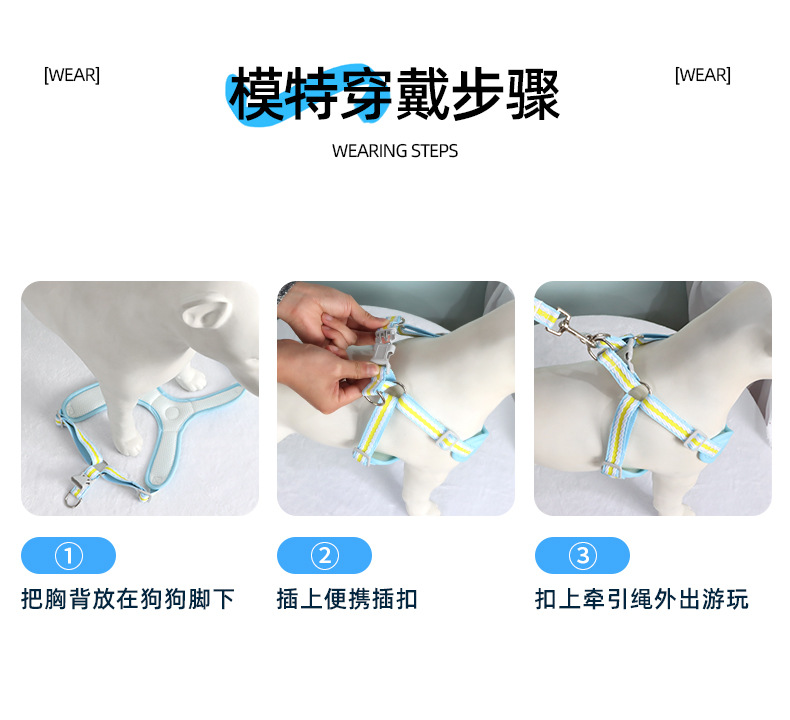 [WEAR]

模特穿戴步骤

[WEAR]

WEARING STEPS

①
把胸背放在狗狗脚下

②
插上便携插扣

③
扣上牵引绳外出游玩