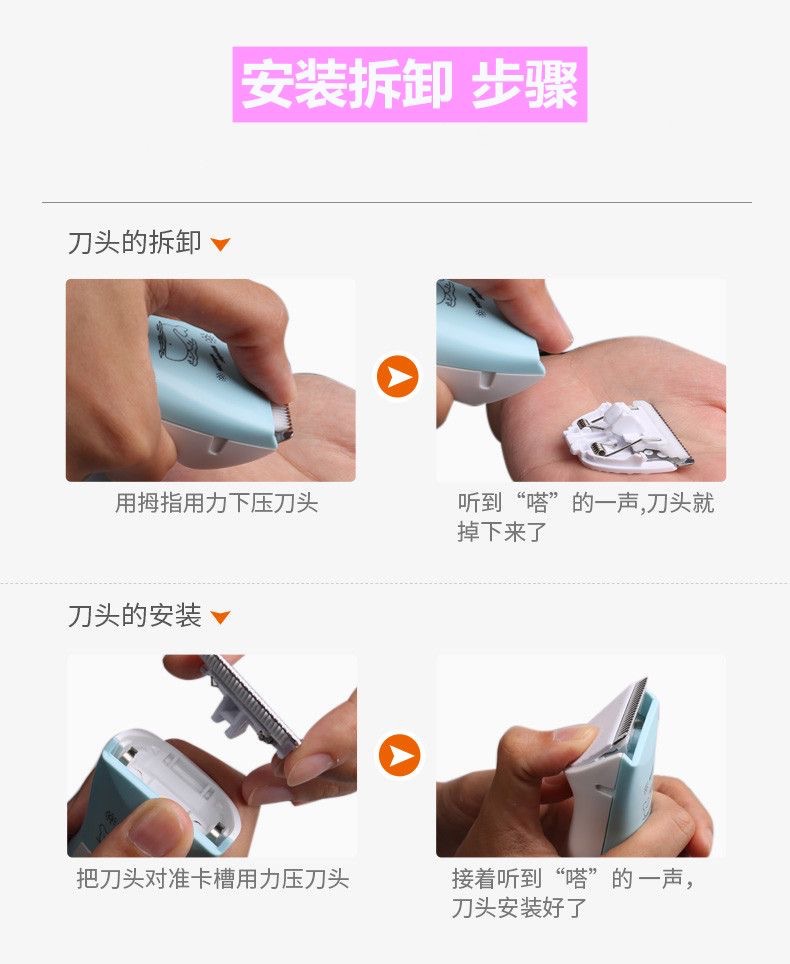 安装拆卸 步骤

刀头的拆卸

用拇指用力下压刀头

听到“嗒”的一声,刀头就掉下来了

刀头的安装

把刀头对准卡槽用力压刀头

接着听到“嗒”的 一声，刀头安装好了