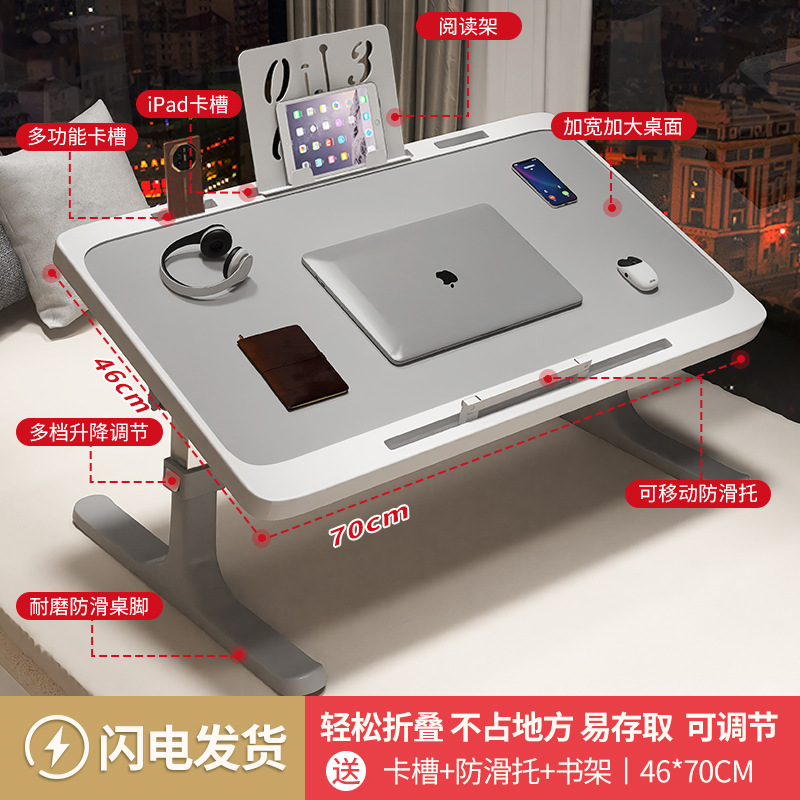 阅读架

iPad卡槽

多功能卡槽

加宽加大桌面

46cm

多档升降调节

可移动防滑托

70cm

耐磨防滑桌脚

闪电发货

轻松折叠 不占地方 易存取 可调节

送 卡槽+防滑托+书架 | 46*70CM