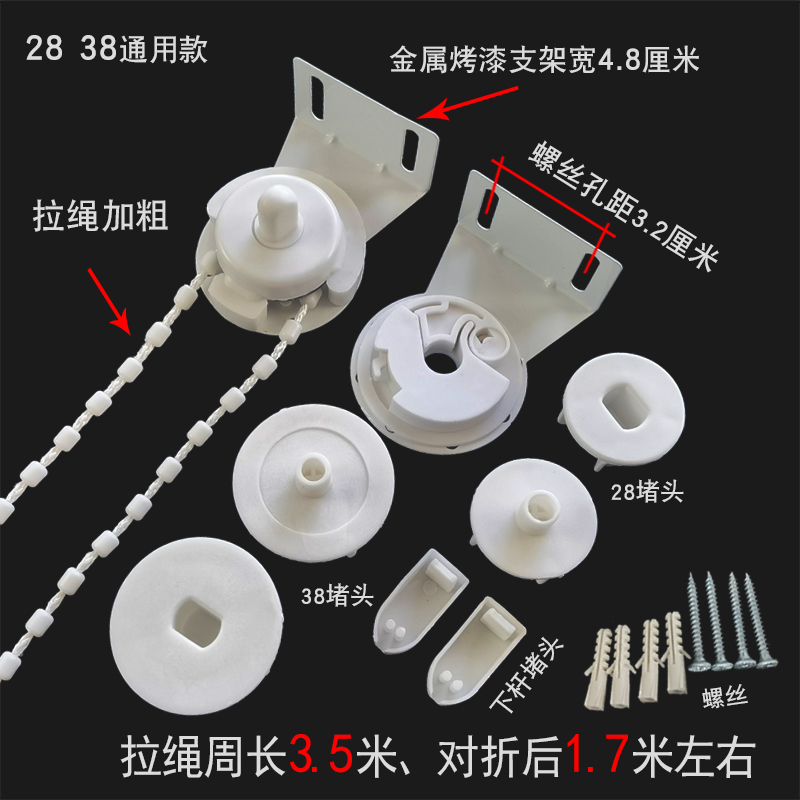 28 38通用款

金属烤漆支架宽4.8厘米

螺丝孔距3.2厘米

拉绳加粗

28堵头

38堵头

下杆堵头

螺丝

拉绳周长3.5米、对折后1.7米左右