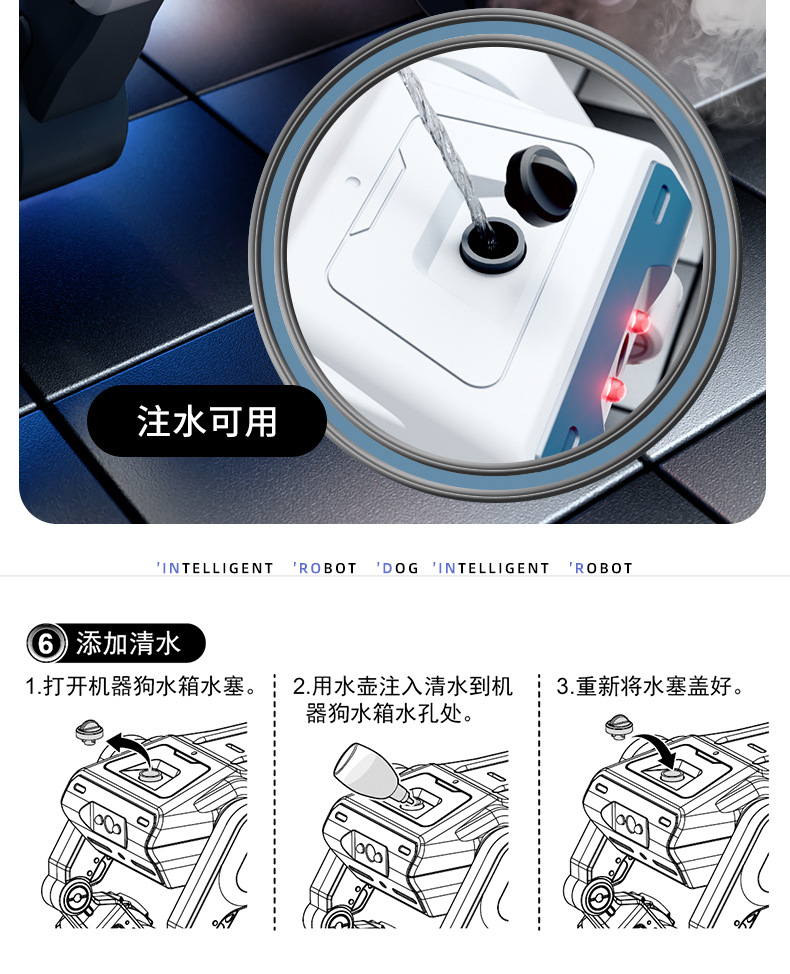 注水可用

'INTELLIGENT 'ROBOT 'DOG 'INTELLIGENT 'ROBOT

6 添加清水

1.打开机器狗水箱水塞。

2.用水壶注入清水到机器狗水箱水孔处。

3.重新将水塞盖好。