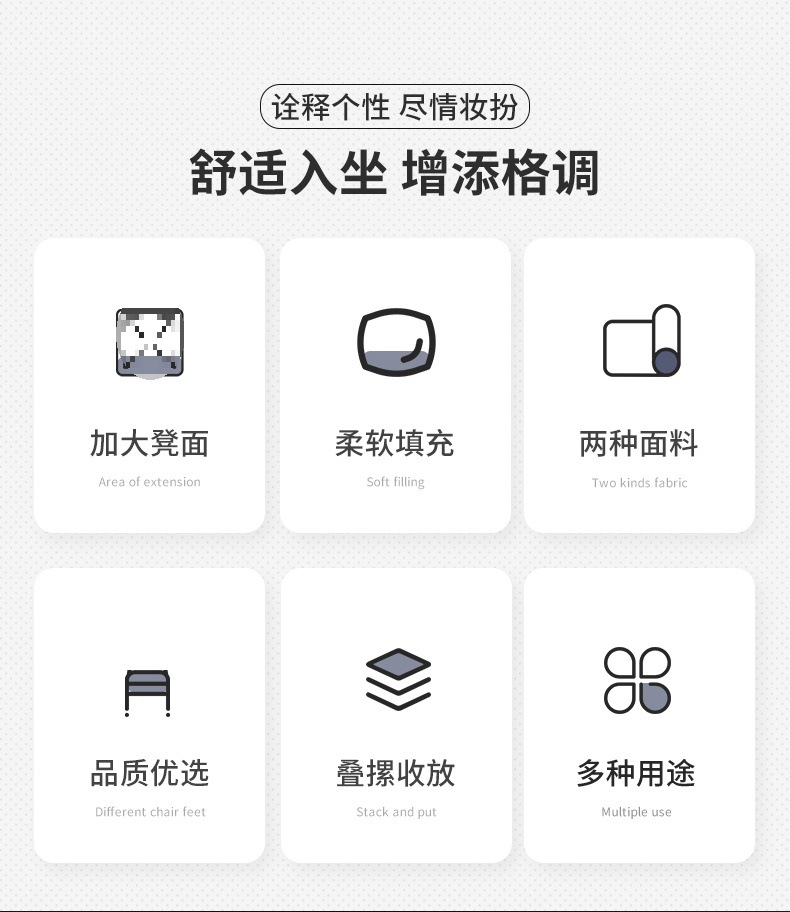 诠释个性 尽情妆扮

舒适入坐 增添格调

加大凳面

Area of extension

柔软填充

Soft filling

两种面料

Two kinds fabric

品质优选

Different chair feet

叠摞收放

Stack and put

多种用途

Multiple use