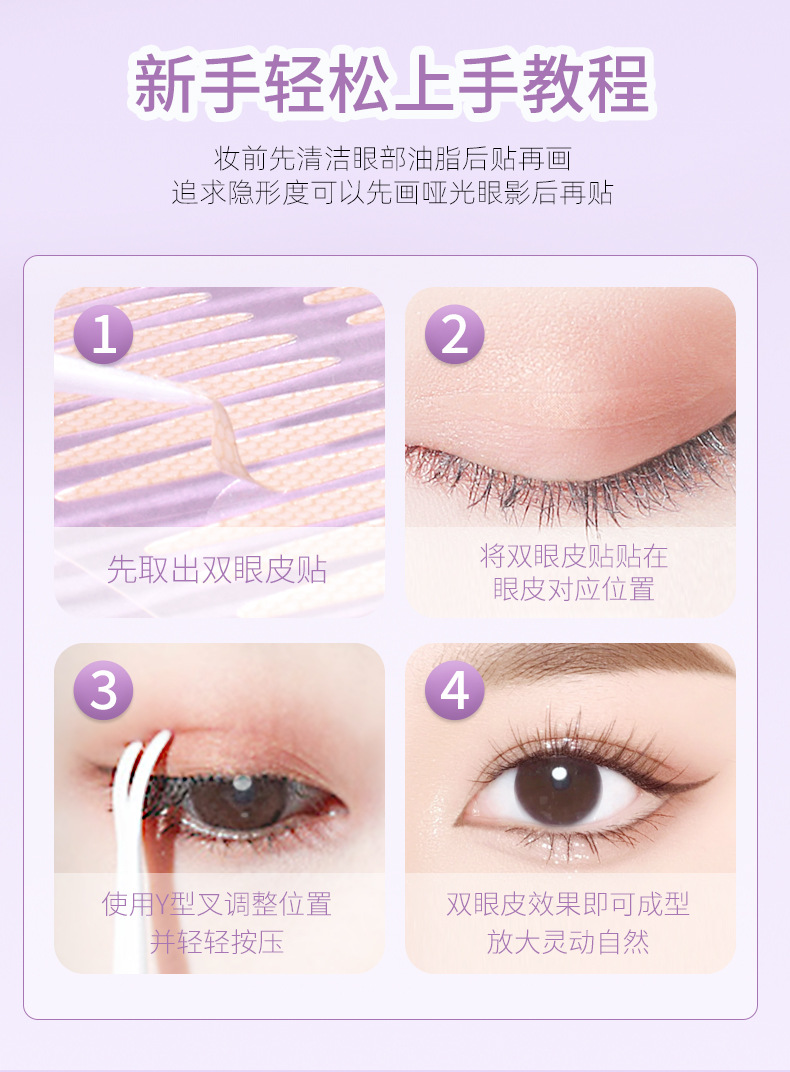 新手轻松上手教程

妆前先清洁眼部油脂后贴再画
追求隐形度可以先画哑光眼影后再贴

1
先取出双眼皮贴

2
将双眼皮贴贴在
眼皮对应位置

3
使用Y型叉调整位置
并轻轻按压

4
双眼皮效果即可成型
放大灵动自然