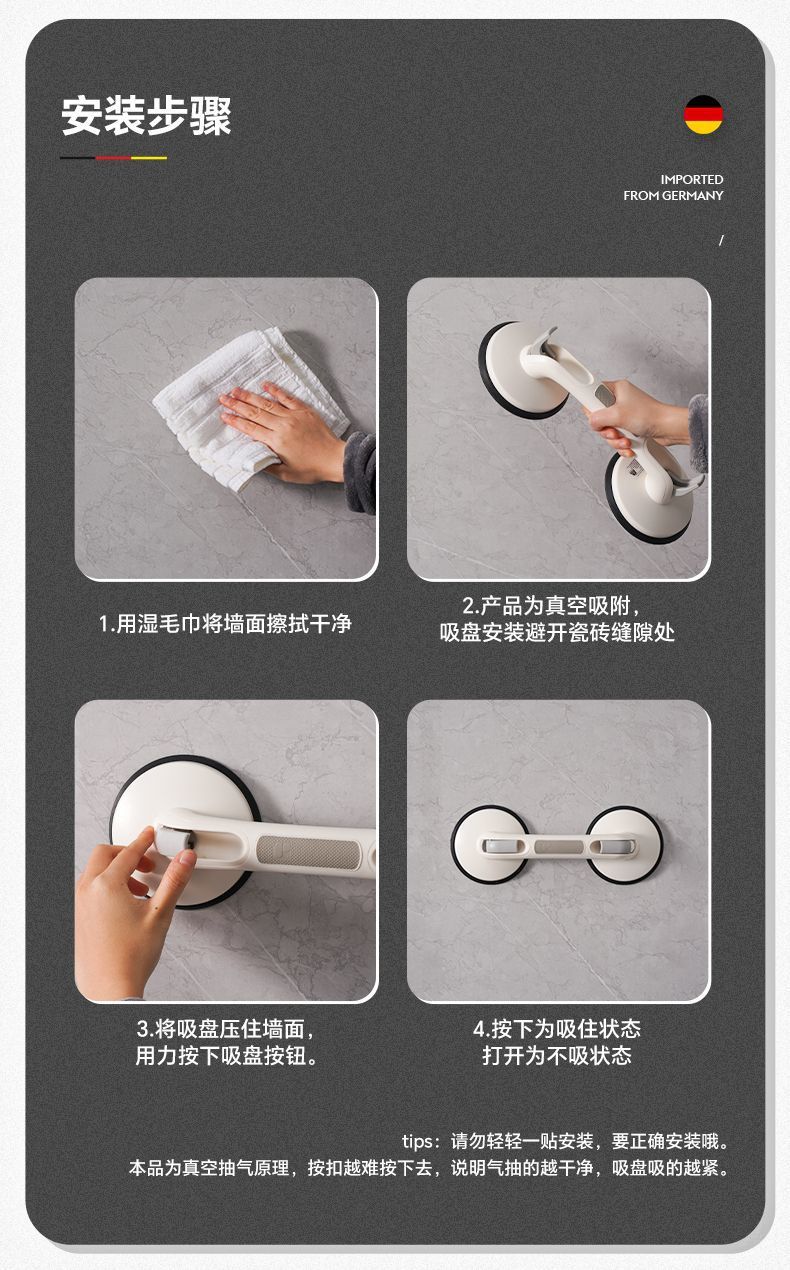 安装步骤

IMPORTED
FROM GERMANY

/

1.用湿毛巾将墙面擦拭干净

2.产品为真空吸附，
吸盘安装避开瓷砖缝隙处

3.将吸盘压住墙面，
用力按下吸盘按钮。

4.按下为吸住状态
打开为不吸状态

tips：请勿轻轻一贴安装，要正确安装哦。
本品为真空抽气原理，按扣越难按下去，说明气抽的越干净，吸盘吸的越紧。