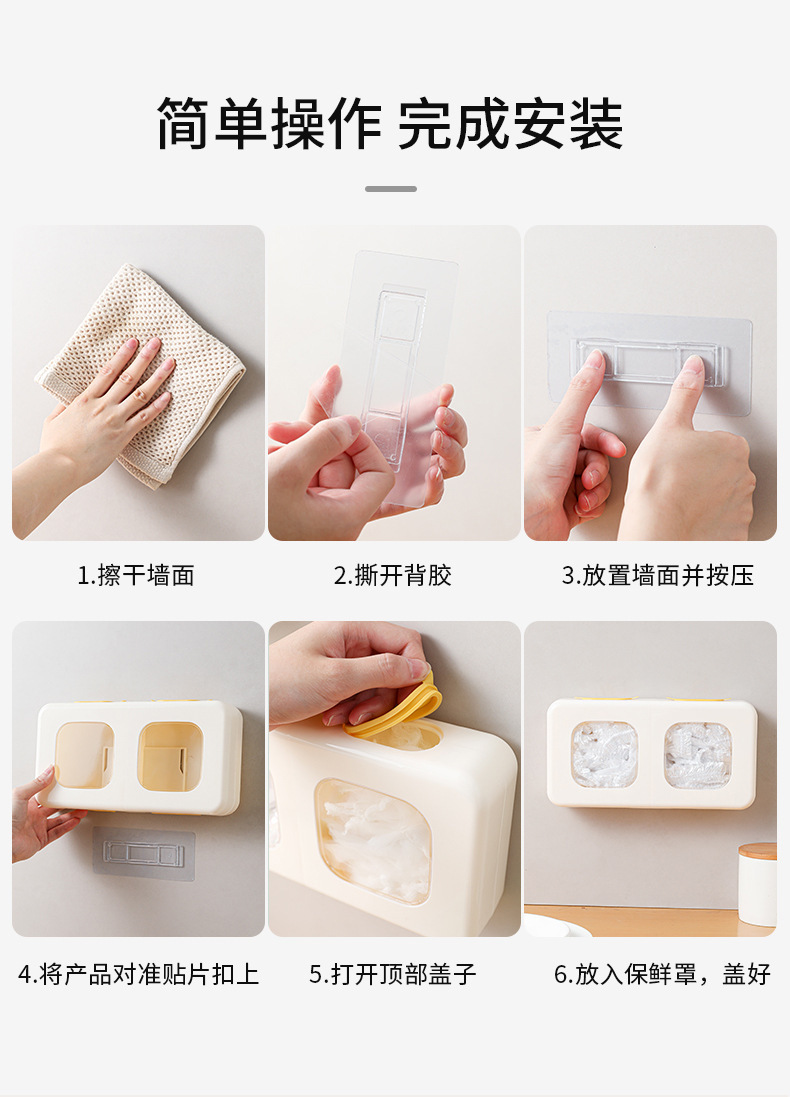 简单操作 完成安装

1.擦干墙面

2.撕开背胶

3.放置墙面并按压

4.将产品对准贴片扣上

5.打开顶部盖子

6.放入保鲜罩，盖好