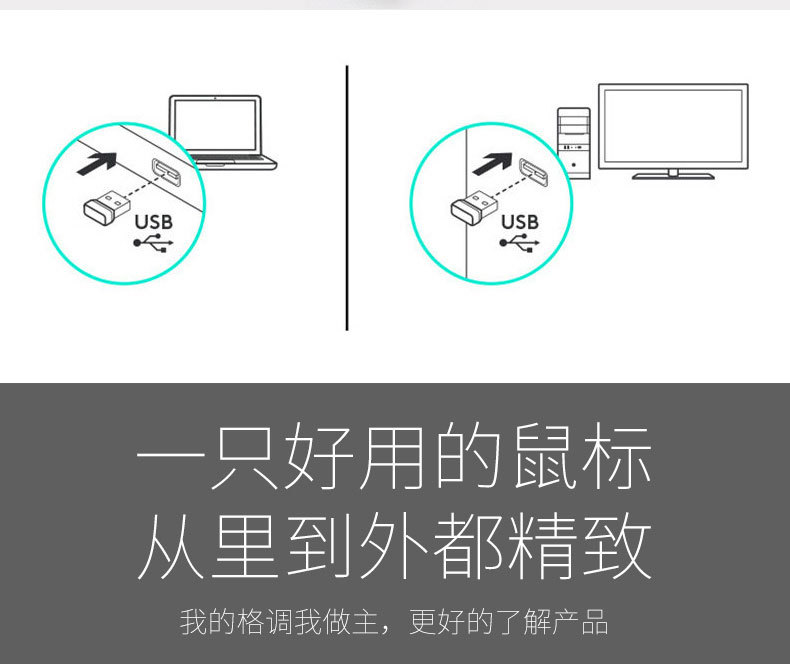 USB

USB

一只好用的鼠标
从里到外都精致

我的格调我做主，更好的了解产品