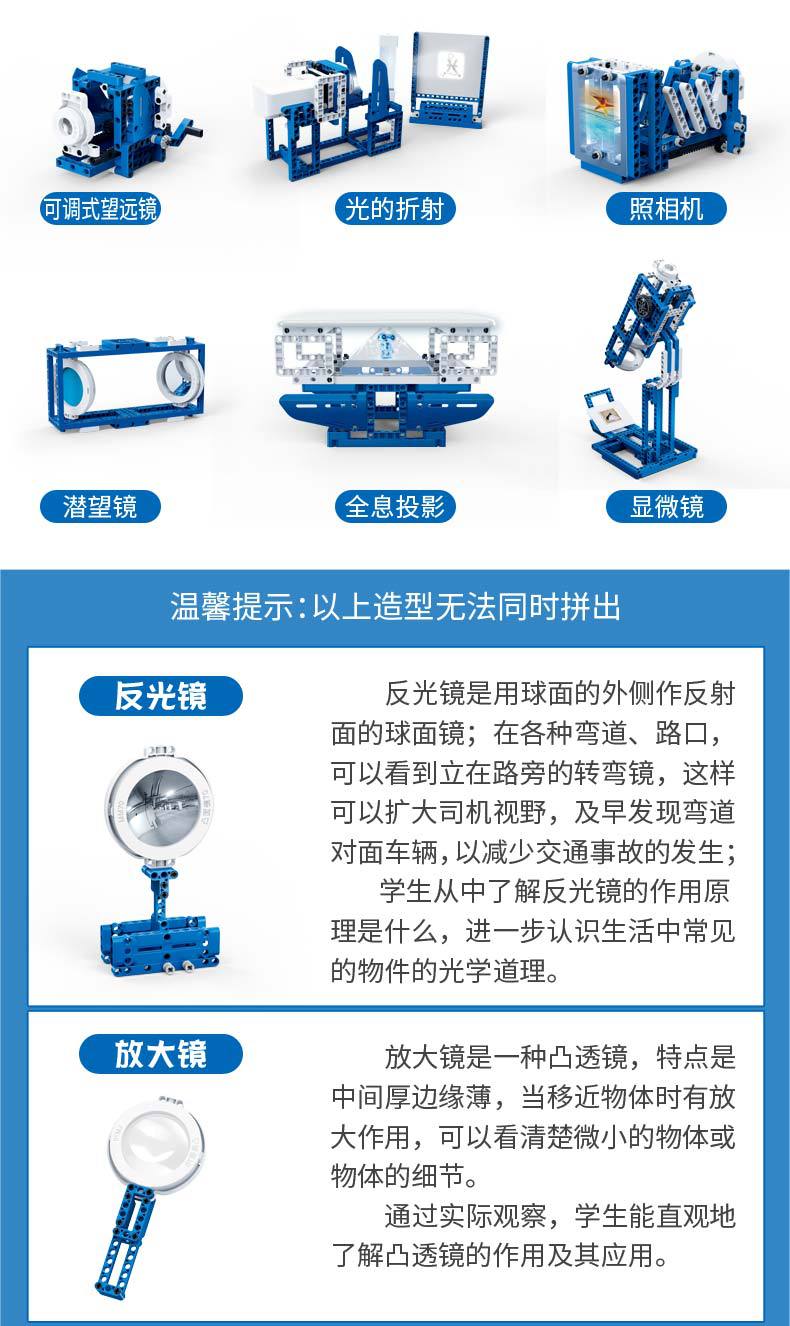 可调式望远镜

光的折射

照相机

潜望镜

全息投影

显微镜

温馨提示：以上造型无法同时拼出

反光镜

反光镜是用球面的外侧作反射面的球面镜；在各种弯道、路口，可以看到立在路旁的转弯镜，这样可以扩大司机视野，及早发现弯道对面车辆，以减少交通事故的发生；

学生从中了解反光镜的作用原理是什么，进一步认识生活中常见的物件的光学道理。

放大镜

放大镜是一种凸透镜，特点是中间厚边缘薄，当移近物体时有放大作用，可以看清楚微小的物体或物体的细节。

通过实际观察，学生能直观地了解凸透镜的作用及其应用。