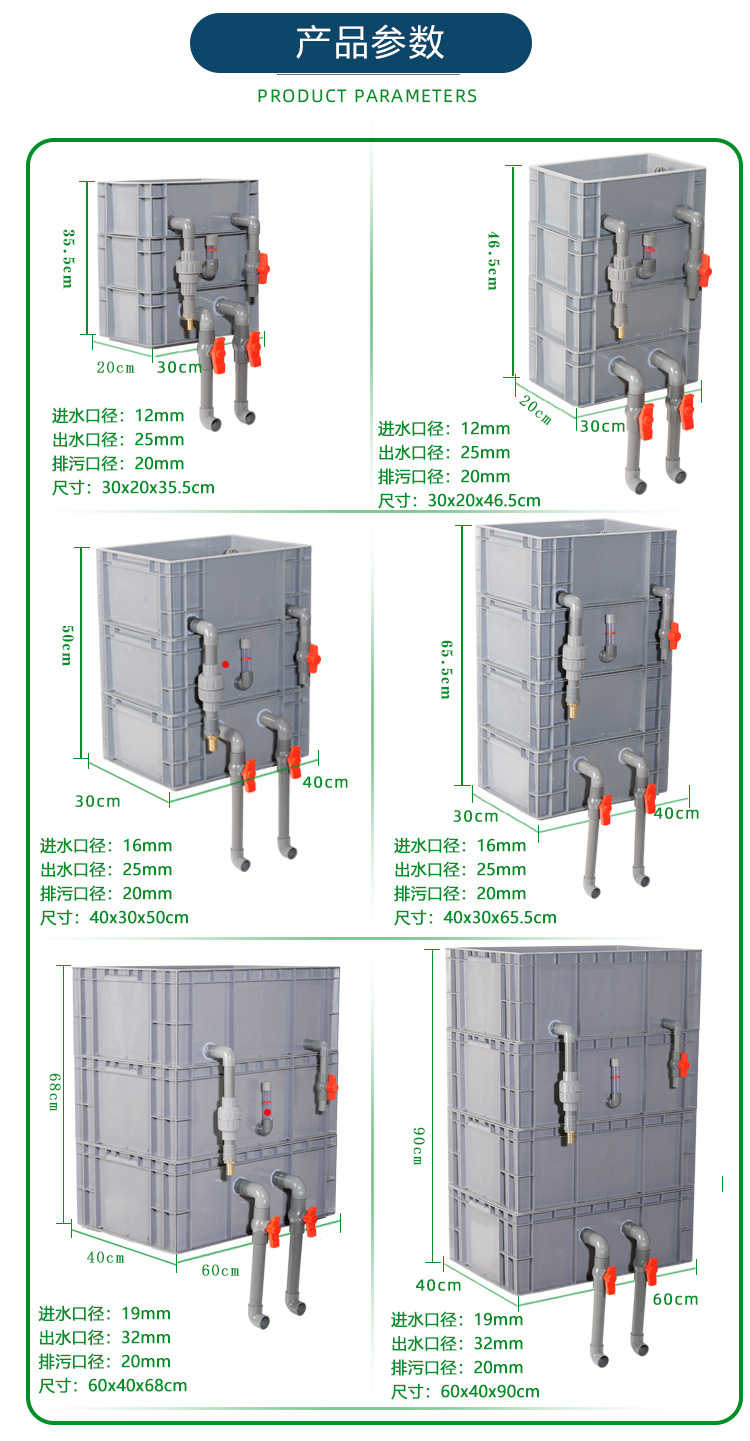 产品参数
PRODUCT PARAMETERS

35.5cm
20cm
30cm
进水口径：12mm
出水口径：25mm
排污口径：20mm
尺寸：30x20x35.5cm

46.5cm
20cm
30cm
进水口径：12mm
出水口径：25mm
排污口径：20mm
尺寸：30x20x46.5cm

50cm
30cm
40cm
进水口径：16mm
出水口径：25mm
排污口径：20mm
尺寸：40x30x50cm

65.5cm
30cm
40cm
进水口径：16mm
出水口径：25mm
排污口径：20mm
尺寸：40x30x65.5cm

68cm
40cm
60cm
进水口径：19mm
出水口径：32mm
排污口径：20mm
尺寸：60x40x68cm

90cm
40cm
60cm
进水口径：19mm
出水口径：32mm
排污口径：20mm
尺寸：60x40x90cm