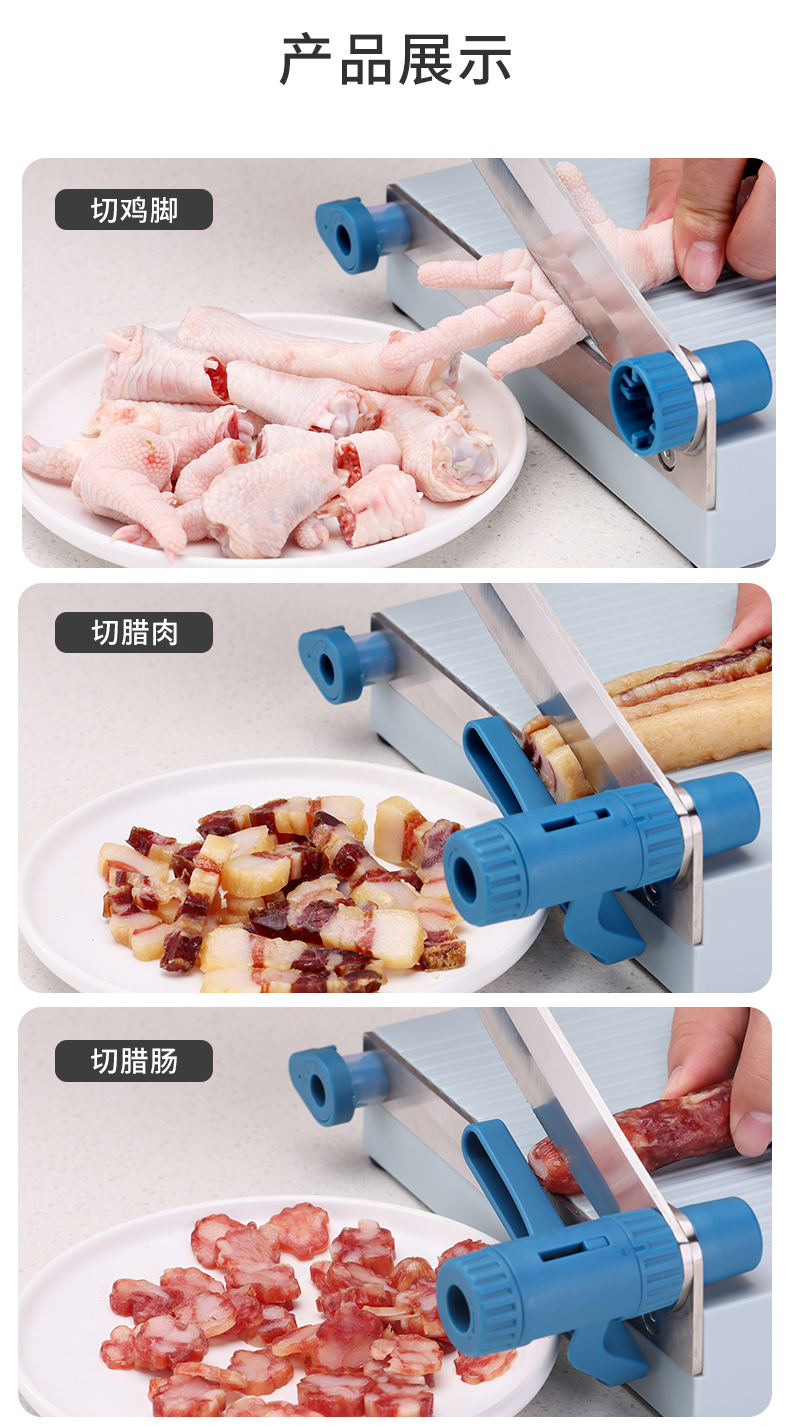 产品展示

切鸡脚

切腊肉

切腊肠