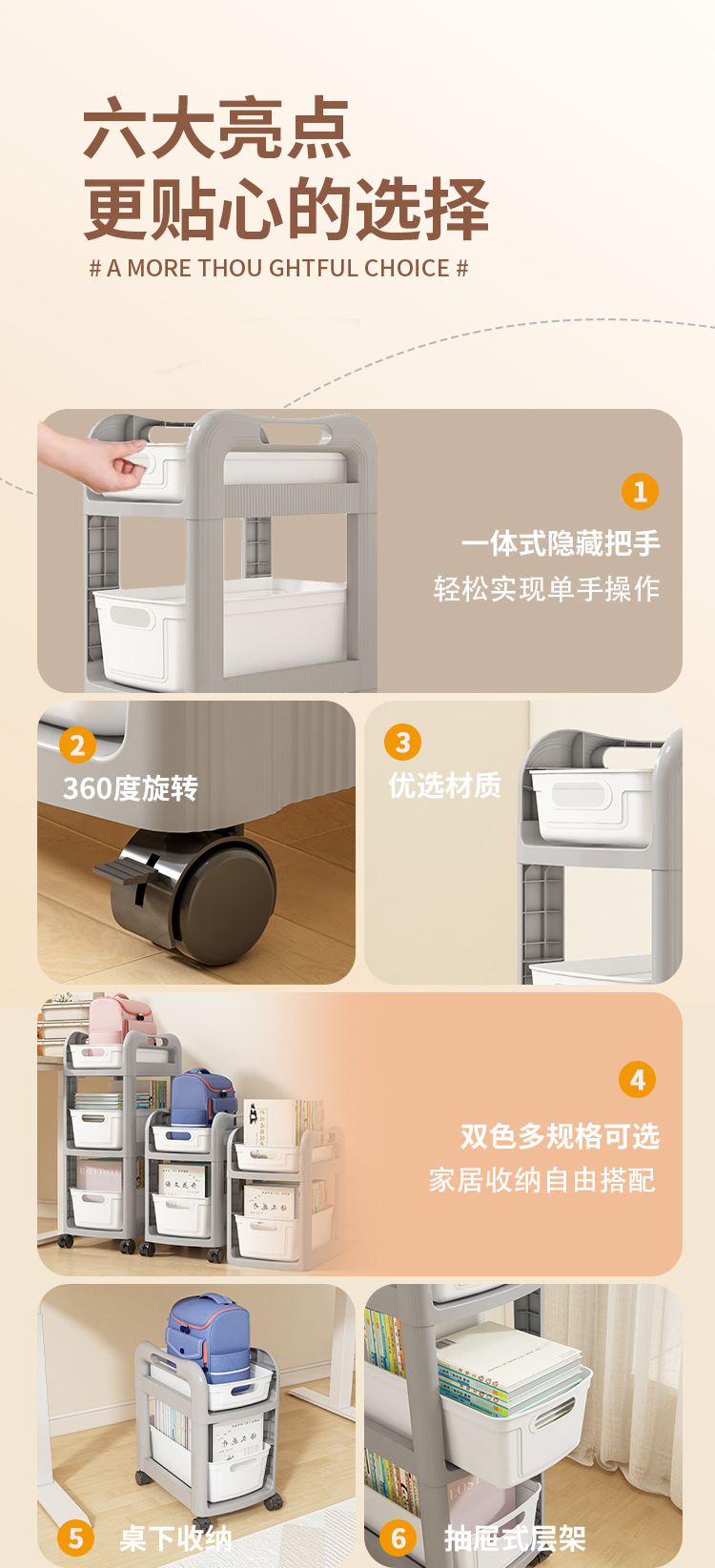 六大亮点
更贴心的选择
# A MORE THOU GHTFUL CHOICE #

1
一体式隐藏把手
轻松实现单手操作

2
360度旋转

3
优选材质

4
双色多规格可选
家居收纳自由搭配

5
桌下收纳

6
抽屉式层架