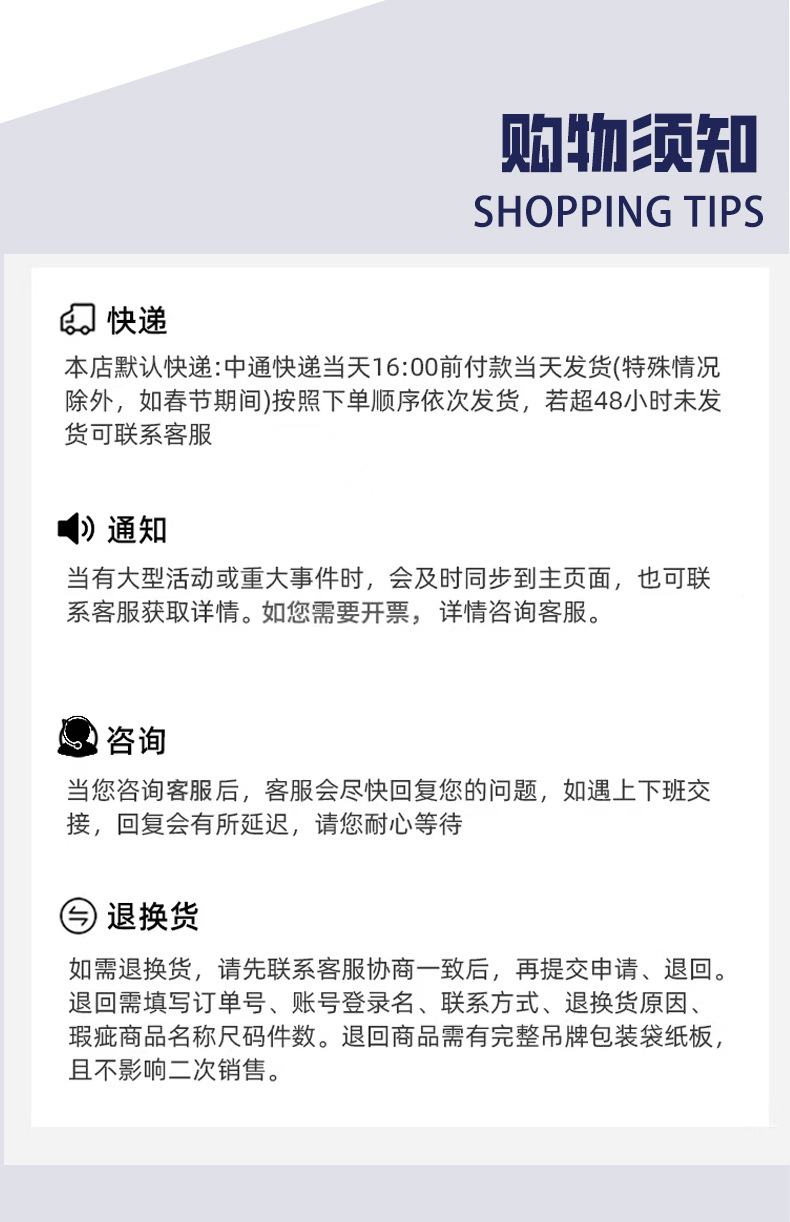 购物须知
SHOPPING TIPS

快递

本店默认快递:中通快递当天16:00前付款当天发货(特殊情况除外，如春节期间)按照下单顺序依次发货，若超48小时未发货可联系客服

通知

当有大型活动或重大事件时，会及时同步到主页面，也可联系客服获取详情。如您需要开票，详情咨询客服。

咨询

当您咨询客服后，客服会尽快回复您的问题，如遇上下班交接，回复会有所延迟，请您耐心等待

退换货

如需退换货，请先联系客服协商一致后，再提交申请、退回。退回需填写订单号、账号登录名、联系方式、退换货原因、瑕疵商品名称尺码件数。退回商品需有完整吊牌包装袋纸板，且不影响二次销售。