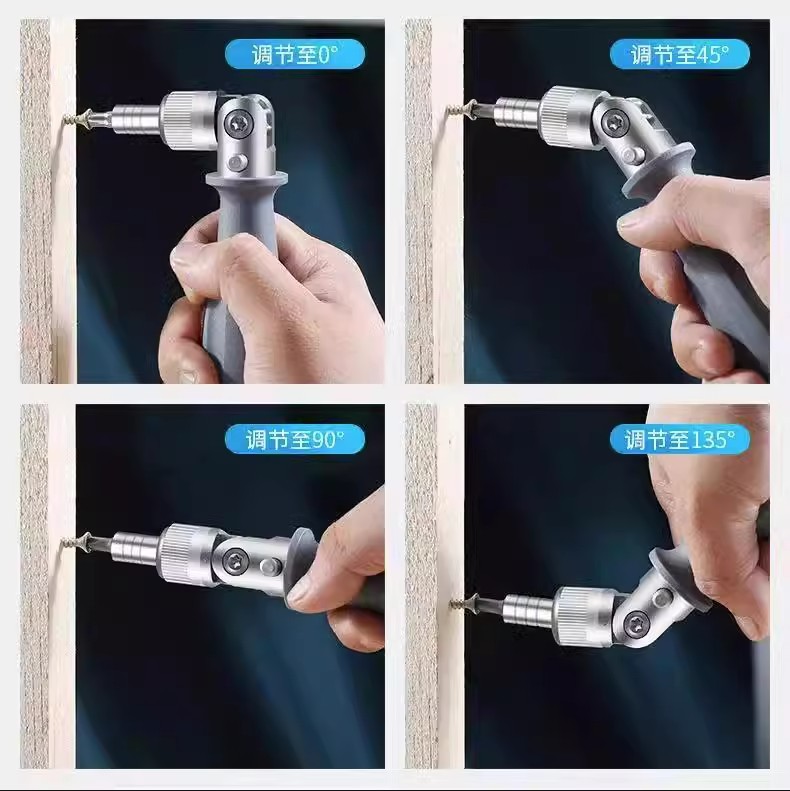 调节至0°

调节至45°

调节至90°

调节至135°