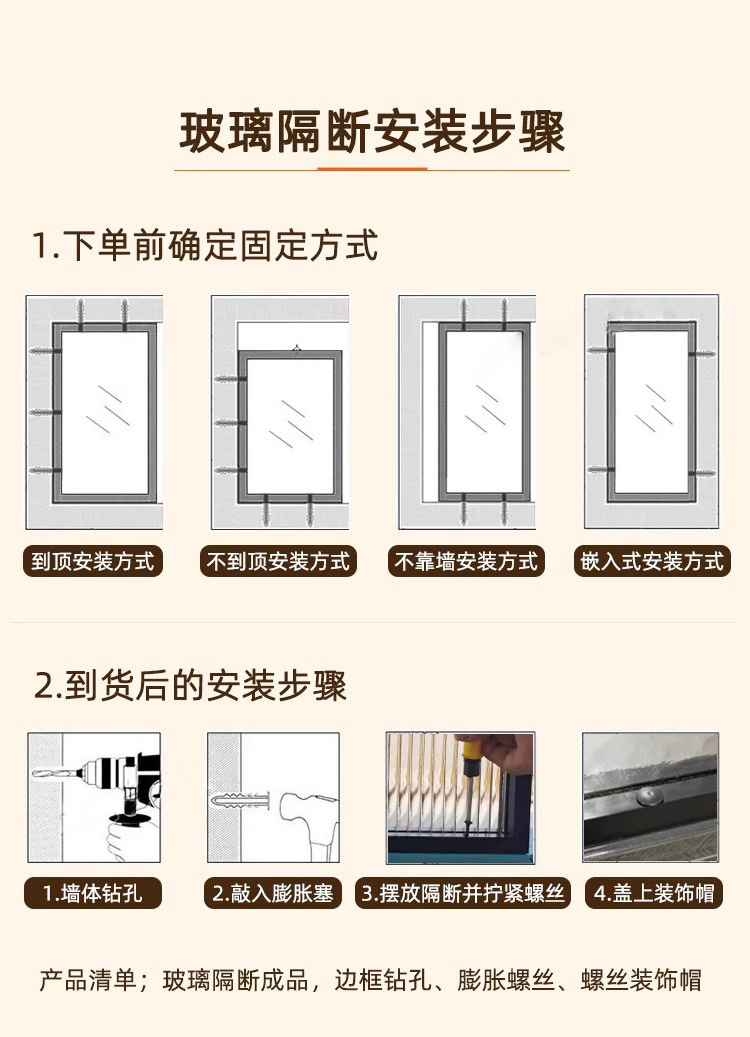 玻璃隔断安装步骤

1.下单前确定固定方式

到顶安装方式

不到顶安装方式

不靠墙安装方式

嵌入式安装方式

2.到货后的安装步骤

1.墙体钻孔

2.敲入膨胀塞

3.摆放隔断并拧紧螺丝

4.盖上装饰帽

产品清单；玻璃隔断成品，边框钻孔、膨胀螺丝、螺丝装饰帽