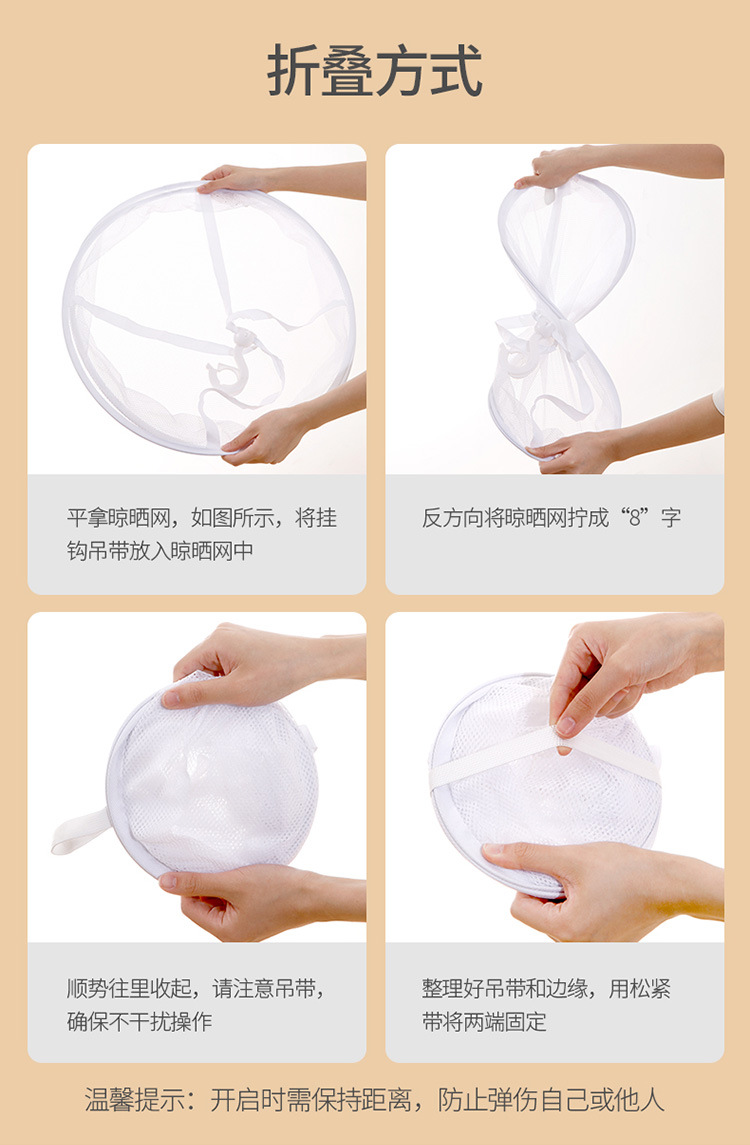 折叠方式

平拿晾晒网，如图所示，将挂钩吊带放入晾晒网中

反方向将晾晒网拧成“8”字

顺势往里收起，请注意吊带，确保不干扰操作

整理好吊带和边缘，用松紧带将两端固定

温馨提示：开启时需保持距离，防止弹伤自己或他人