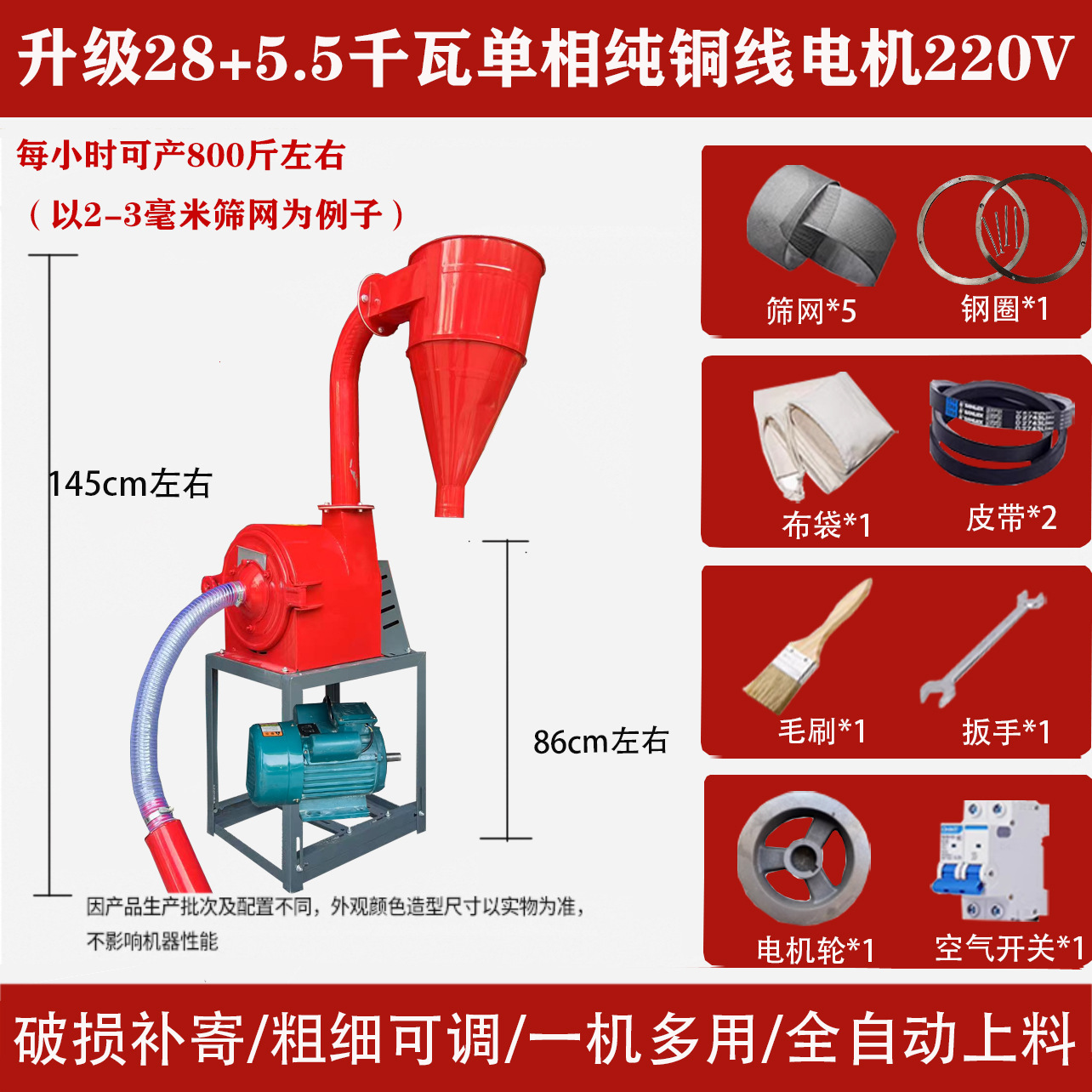 升级28+5.5千瓦单相纯铜线电机220V

每小时可产800斤左右

（以2-3毫米筛网为例子）

145cm左右

86cm左右

因产品生产批次及配置不同，外观颜色造型尺寸以实物为准，不影响机器性能

筛网*5

钢圈*1

布袋*1

皮带*2

毛刷*1

扳手*1

电机轮*1

空气开关*1

破损补寄/粗细可调/一机多用/全自动上料