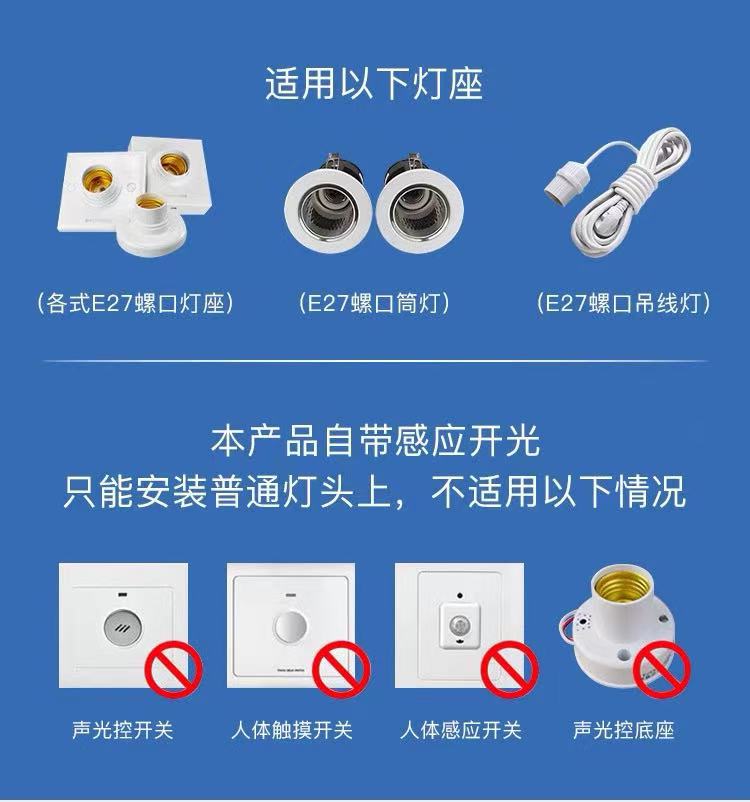 适用以下灯座

(各式E27螺口灯座)

(E27螺口筒灯)

(E27螺口吊线灯)

本产品自带感应开光
只能安装普通灯头上，不适用以下情况

声光控开关

人体触摸开关

人体感应开关

声光控底座