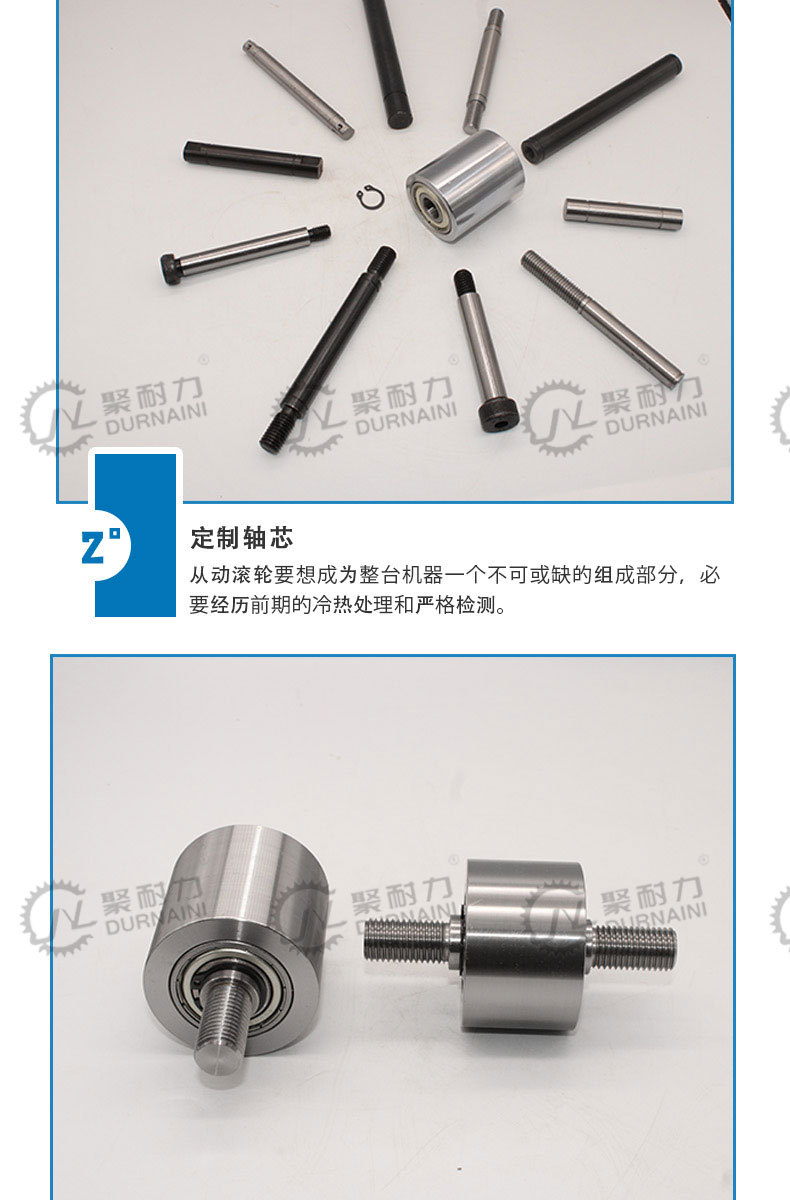 聚耐力 DURNAINI 聚耐力 DURNAINI 聚耐力 DURNAINI

Z°

定制轴芯

从动滚轮要想成为整台机器一个不可或缺的组成部分，必要经历前期的冷热处理和严格检测。

聚耐力 DURNAINI 聚耐力 DURNAINI 聚耐力 DURNAINI