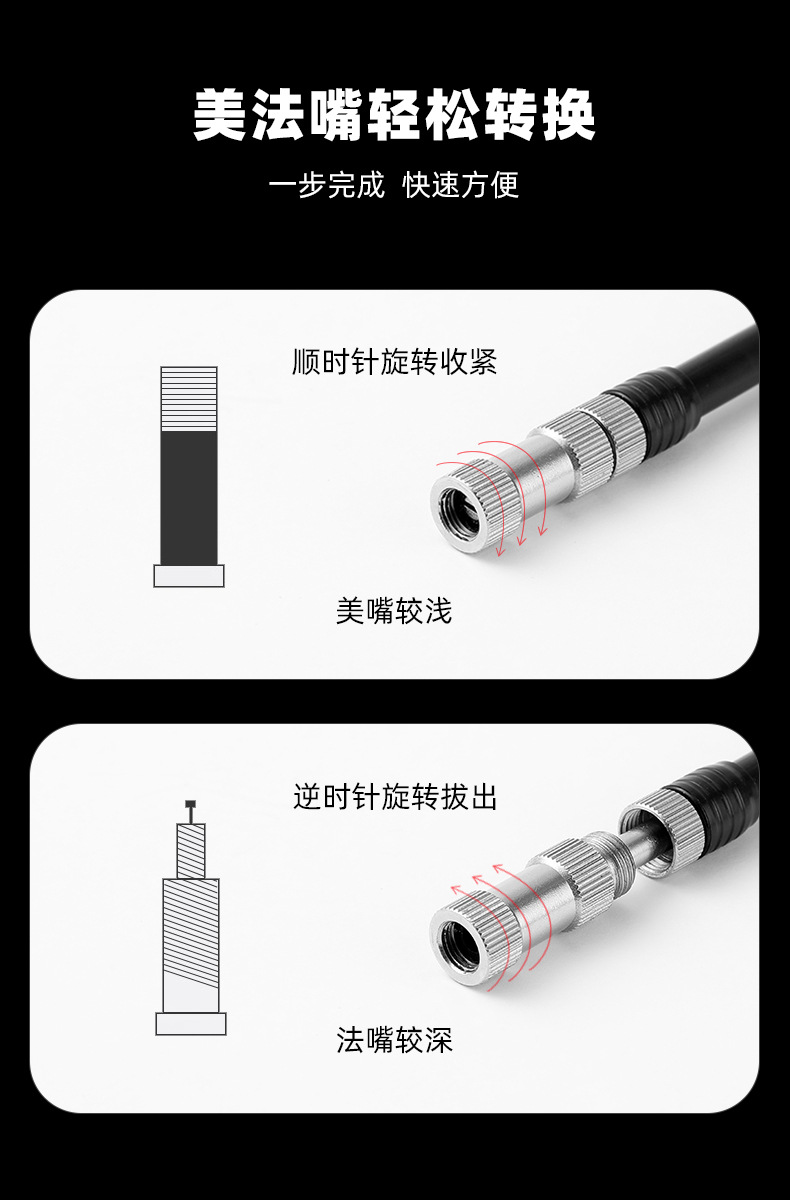 美法嘴轻松转换

一步完成 快速方便

顺时针旋转收紧

美嘴较浅

逆时针旋转拔出

法嘴较深