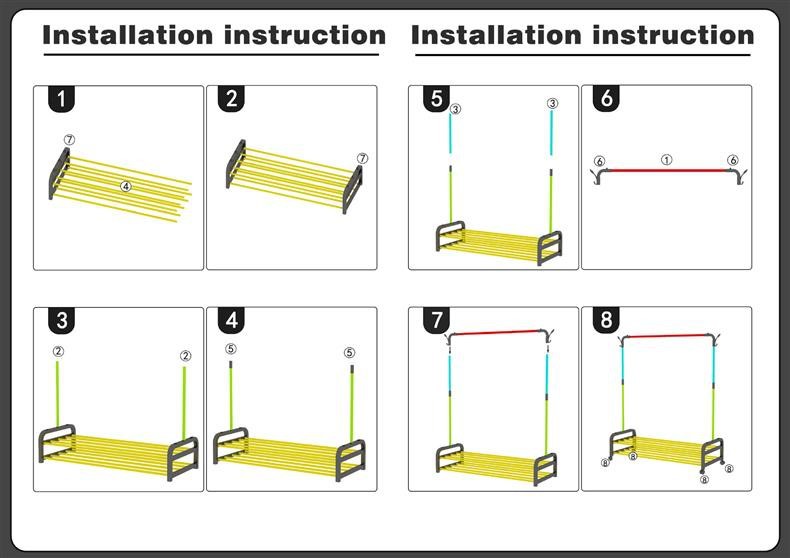 Installation instruction

1
⑦
④

2
⑦

3
②
②

4
⑤
⑤

Installation instruction

5
③
③

6
⑥
①
⑥

7

8
⑧
⑧
⑧
⑧