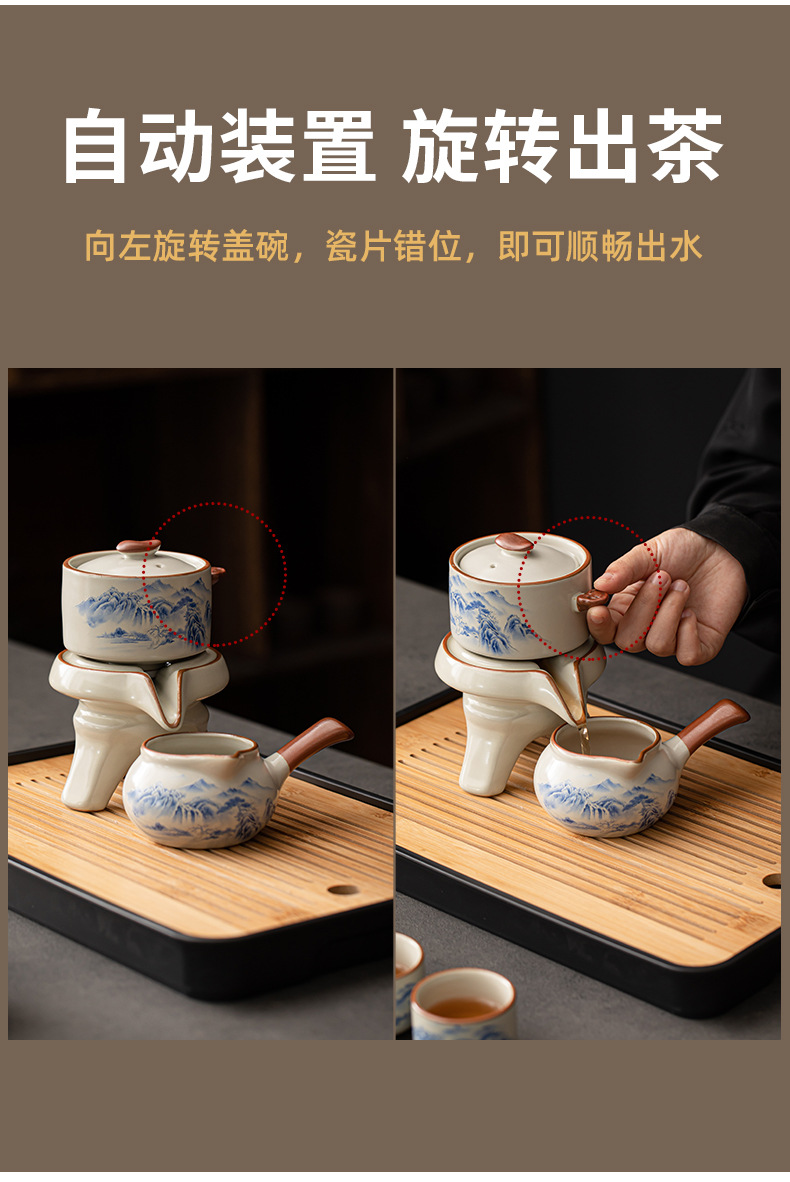 自动装置 旋转出茶

向左旋转盖碗，瓷片错位，即可顺畅出水