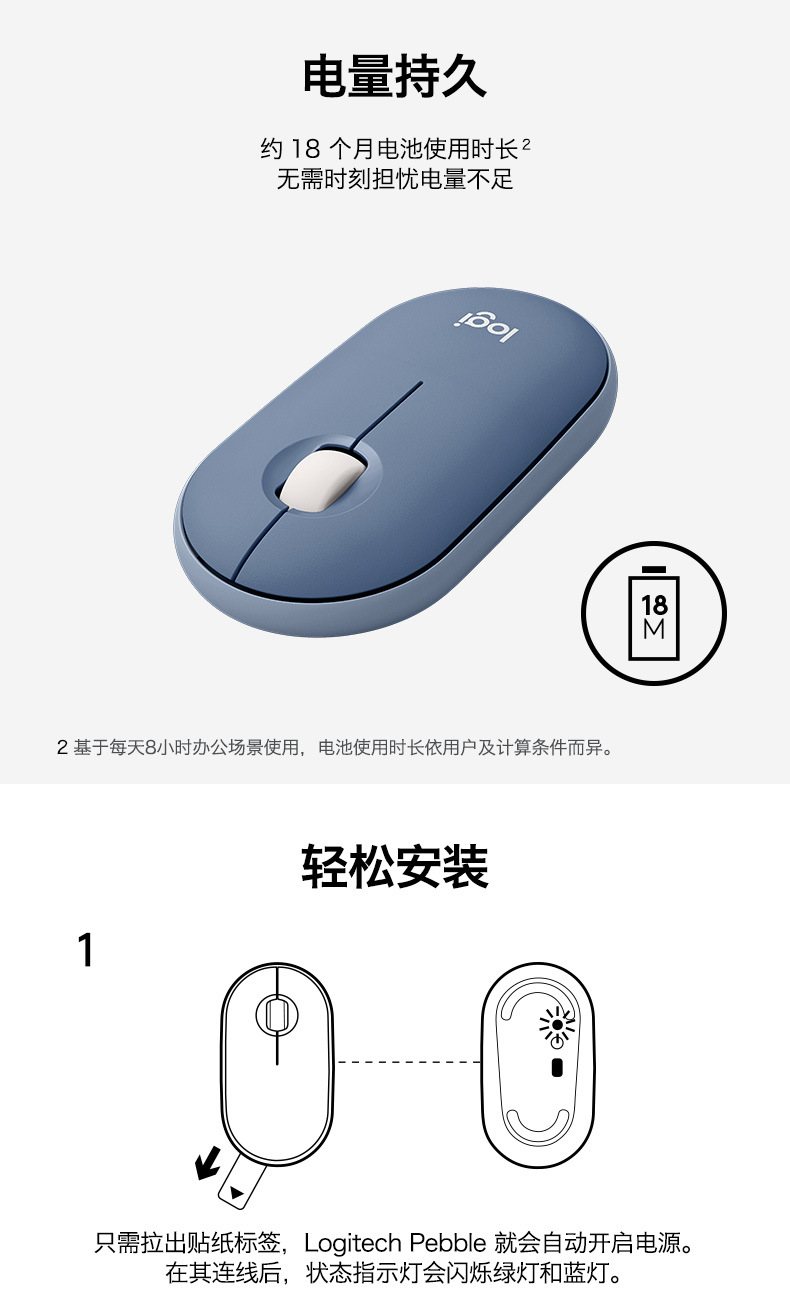 电量持久

约 18 个月电池使用时长 $^2$
无需时刻担忧电量不足

logi

18
M

2 基于每天8小时办公场景使用，电池使用时长依用户及计算条件而异。

轻松安装

1

只需拉出贴纸标签，Logitech Pebble 就会自动开启电源。
在其连线后，状态指示灯会闪烁绿灯和蓝灯。