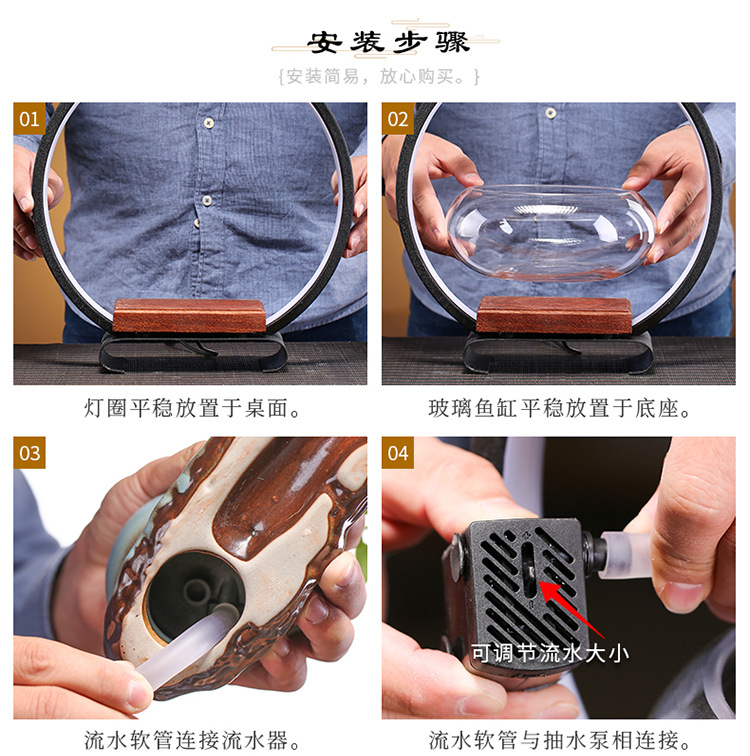 安装步骤

{安装简易，放心购买。}

01

灯圈平稳放置于桌面。

02

玻璃鱼缸平稳放置于底座。

03

流水软管连接流水器。

04

可调节流水大小

流水软管与抽水泵相连接。