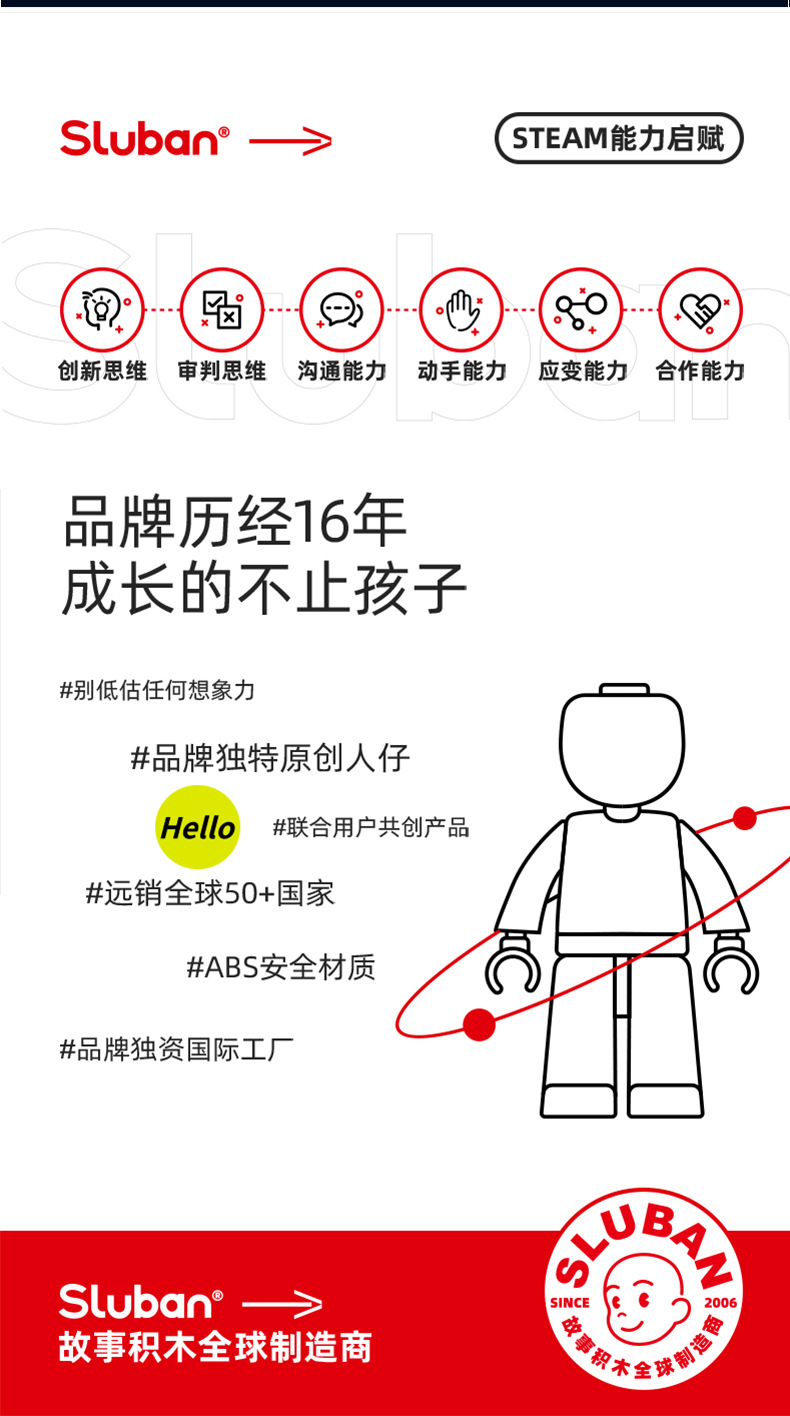 Sluban®

STEAM能力启赋

Sluban

创新思维 审判思维 沟通能力 动手能力 应变能力 合作能力

品牌历经16年
成长的不止孩子

#别低估任何想象力

#品牌独特原创人仔

Hello

#联合用户共创产品

#远销全球50+国家

#ABS安全材质

#品牌独资国际工厂

Sluban®
故事积木全球制造商

SLUBAN
SINCE 2006
故事积木全球制造商