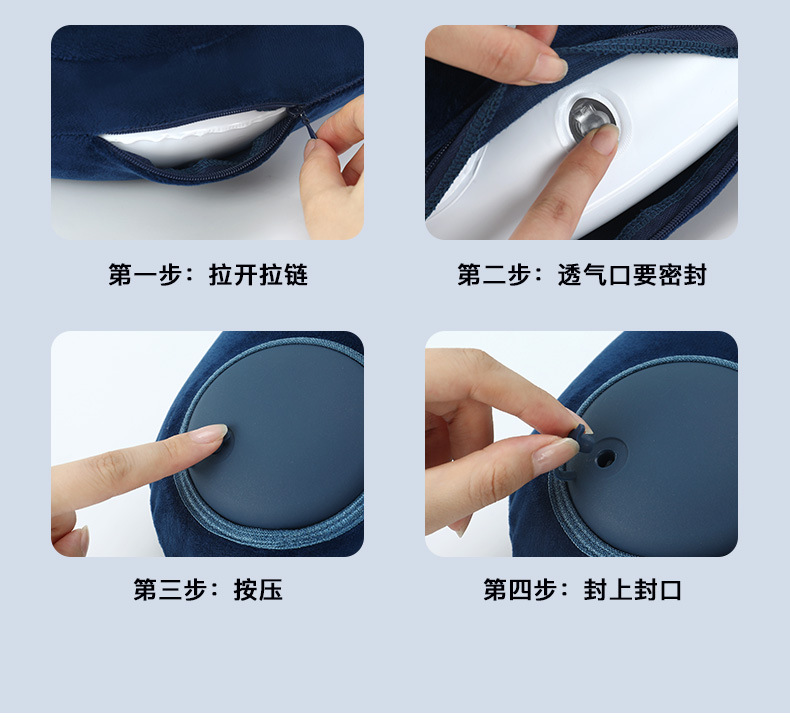 第一步：拉开拉链

第二步：透气口要密封

第三步：按压

第四步：封上封口