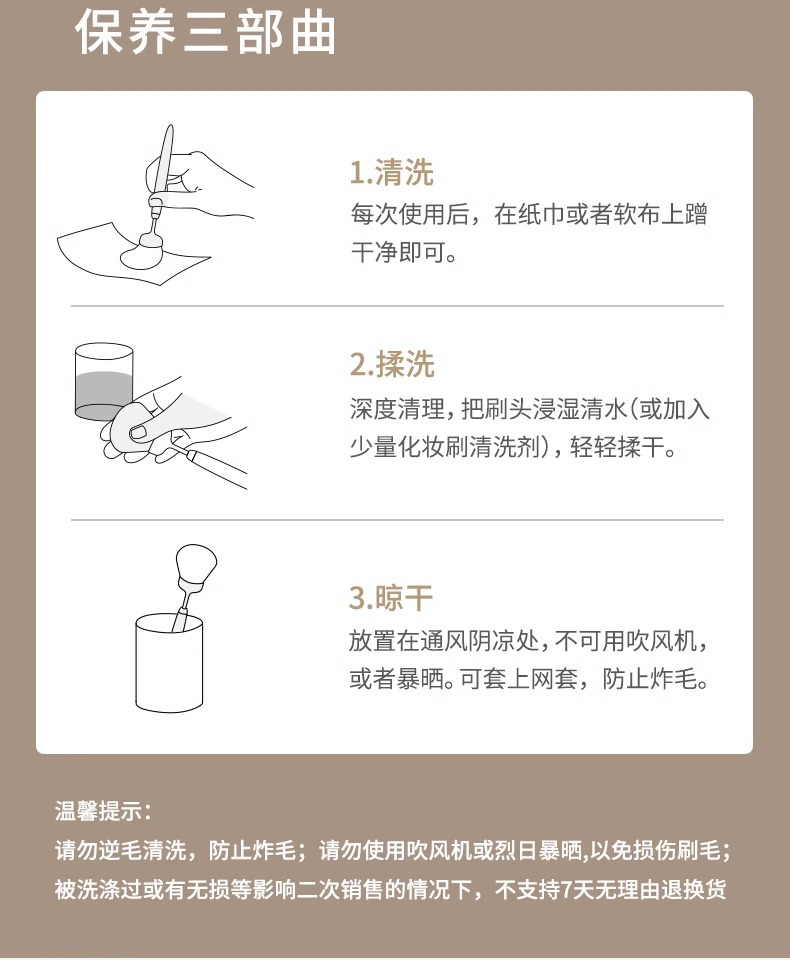 保养三部曲

1.清洗
每次使用后，在纸巾或者软布上蹭干净即可。

2.揉洗
深度清理，把刷头浸湿清水(或加入少量化妆刷清洗剂)，轻轻揉干。

3.晾干
放置在通风阴凉处，不可用吹风机，或者暴晒。可套上网套，防止炸毛。

温馨提示：
请勿逆毛清洗，防止炸毛；请勿使用吹风机或烈日暴晒,以免损伤刷毛；
被洗涤过或有无损等影响二次销售的情况下，不支持7天无理由退换货