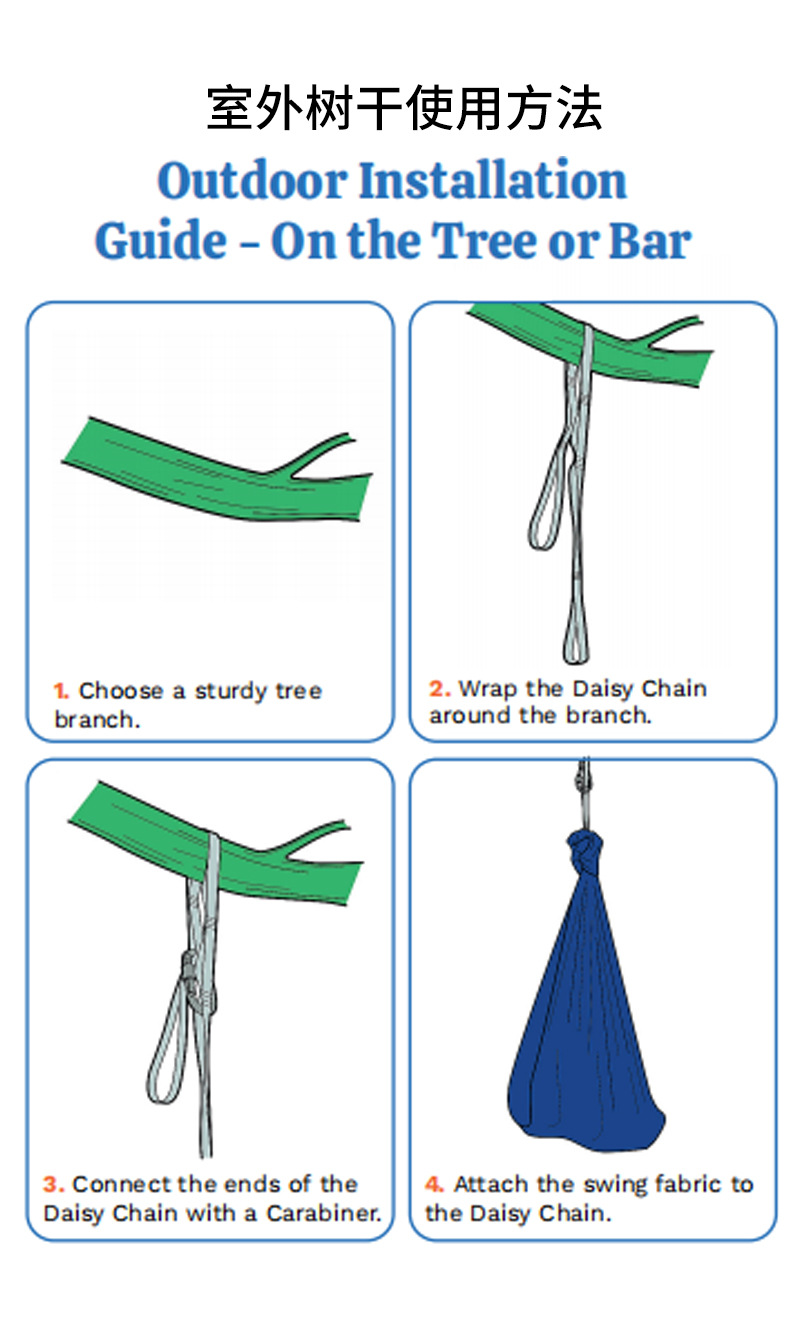 室外树干使用方法

Outdoor Installation Guide - On the Tree or Bar

1. Choose a sturdy tree branch.

2. Wrap the Daisy Chain around the branch.

3. Connect the ends of the Daisy Chain with a Carabiner.

4. Attach the swing fabric to the Daisy Chain.