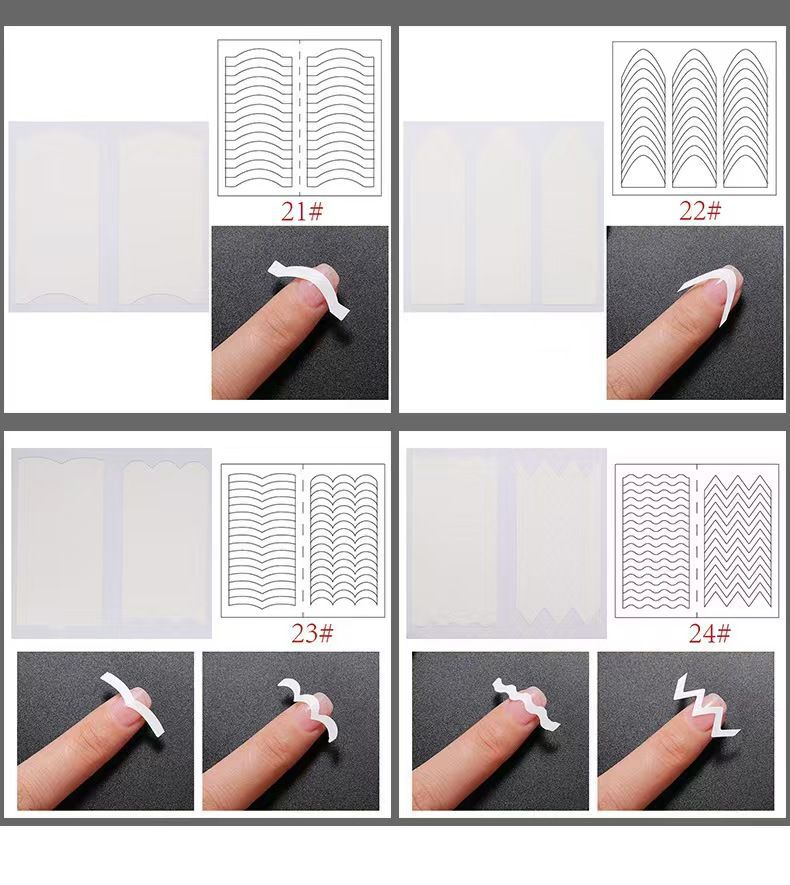 21#

22#

23#

24#