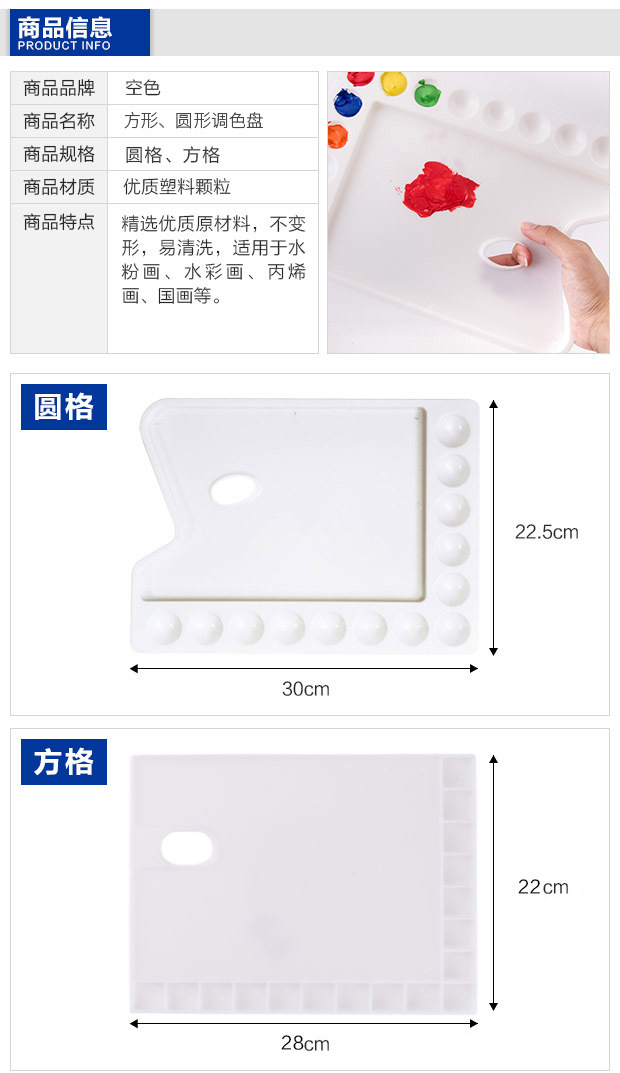 商品信息
PRODUCT INFO

| 商品品牌 | 空色 |
|---|---|
| 商品名称 | 方形、圆形调色盘 |
| 商品规格 | 圆格、方格 |
| 商品材质 | 优质塑料颗粒 |
| 商品特点 | 精选优质原材料，不变形，易清洗，适用于水粉画、水彩画、丙烯画、国画等。 |

圆格

22.5cm

30cm

方格

22cm

28cm