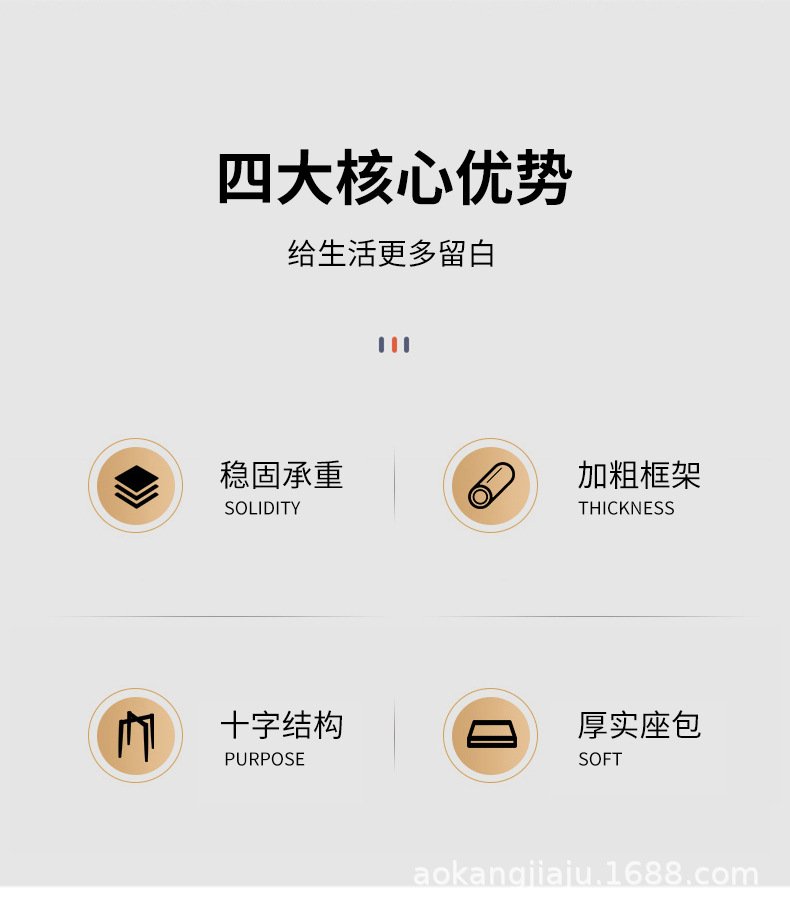 四大核心优势

给生活更多留白

稳固承重
SOLIDITY

加粗框架
THICKNESS

十字结构
PURPOSE

厚实座包
SOFT

aokangjiaju.1688.com