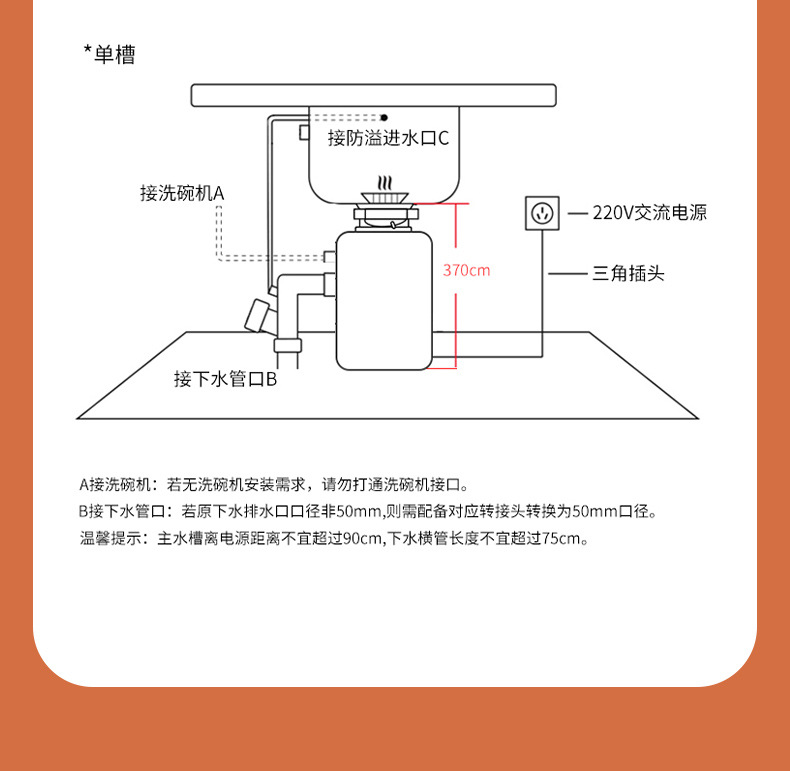 *单槽

接防溢进水口C

接洗碗机A

220V交流电源

370cm

三角插头

接下水管口B

A接洗碗机：若无洗碗机安装需求，请勿打通洗碗机接口。

B接下水管口：若原下水排水口口径非50mm,则需配备对应转接头转换为50mm口径。

温馨提示：主水槽离电源距离不宜超过90cm,下水横管长度不宜超过75cm。