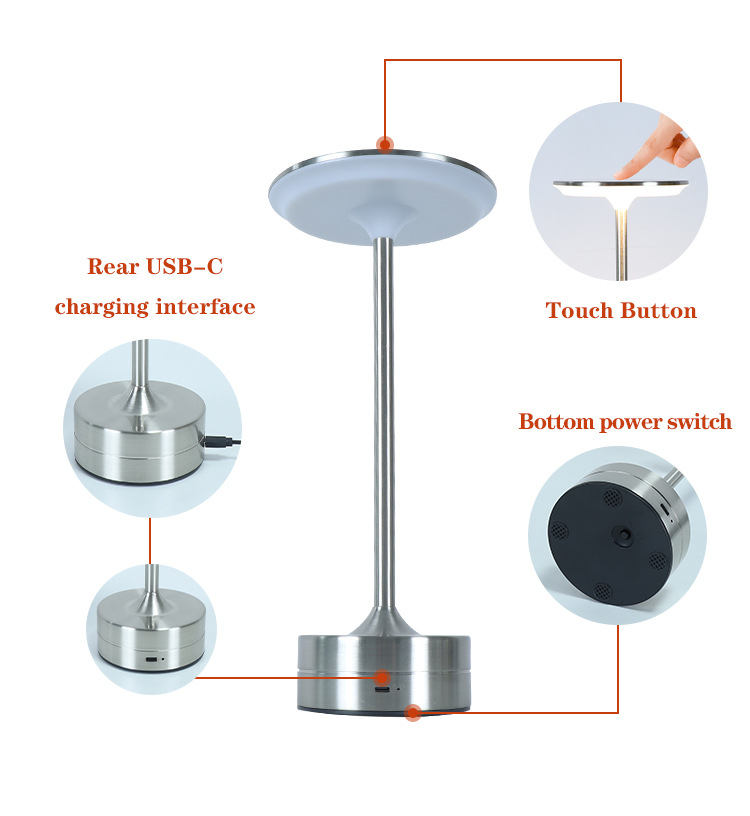 Rear USB-C charging interface

Touch Button

Bottom power switch