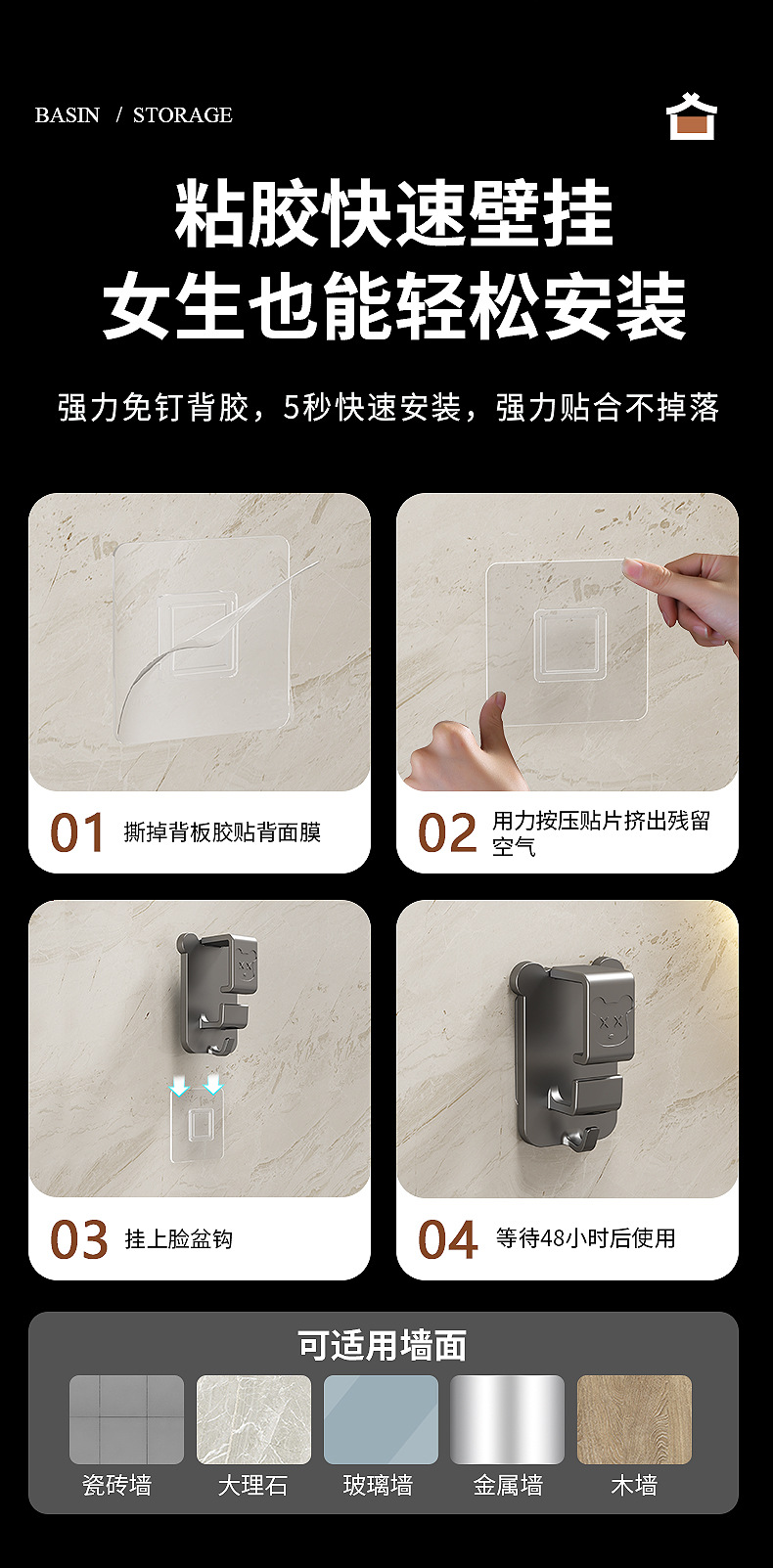 BASIN / STORAGE

粘胶快速壁挂
女生也能轻松安装

强力免钉背胶，5秒快速安装，强力贴合不掉落

01 撕掉背板胶贴背面膜

02 用力按压贴片挤出残留空气

03 挂上脸盆钩

04 等待48小时后使用

可适用墙面

瓷砖墙 大理石 玻璃墙 金属墙 木墙