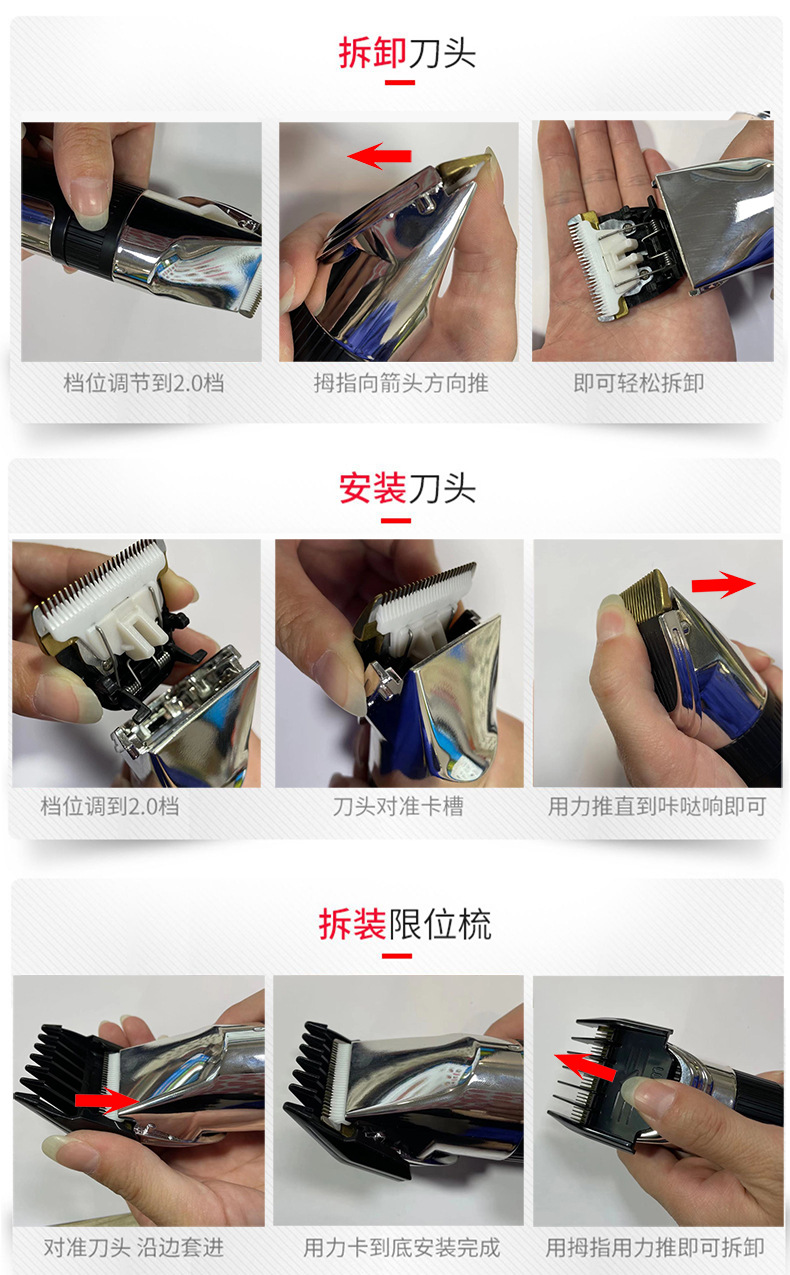 拆卸刀头

档位调节到2.0档

拇指向箭头方向推

即可轻松拆卸

安装刀头

档位调到2.0档

刀头对准卡槽

用力推直到咔哒响即可

拆装限位梳

对准刀头 沿边套进

用力卡到底安装完成

用拇指用力推即可拆卸