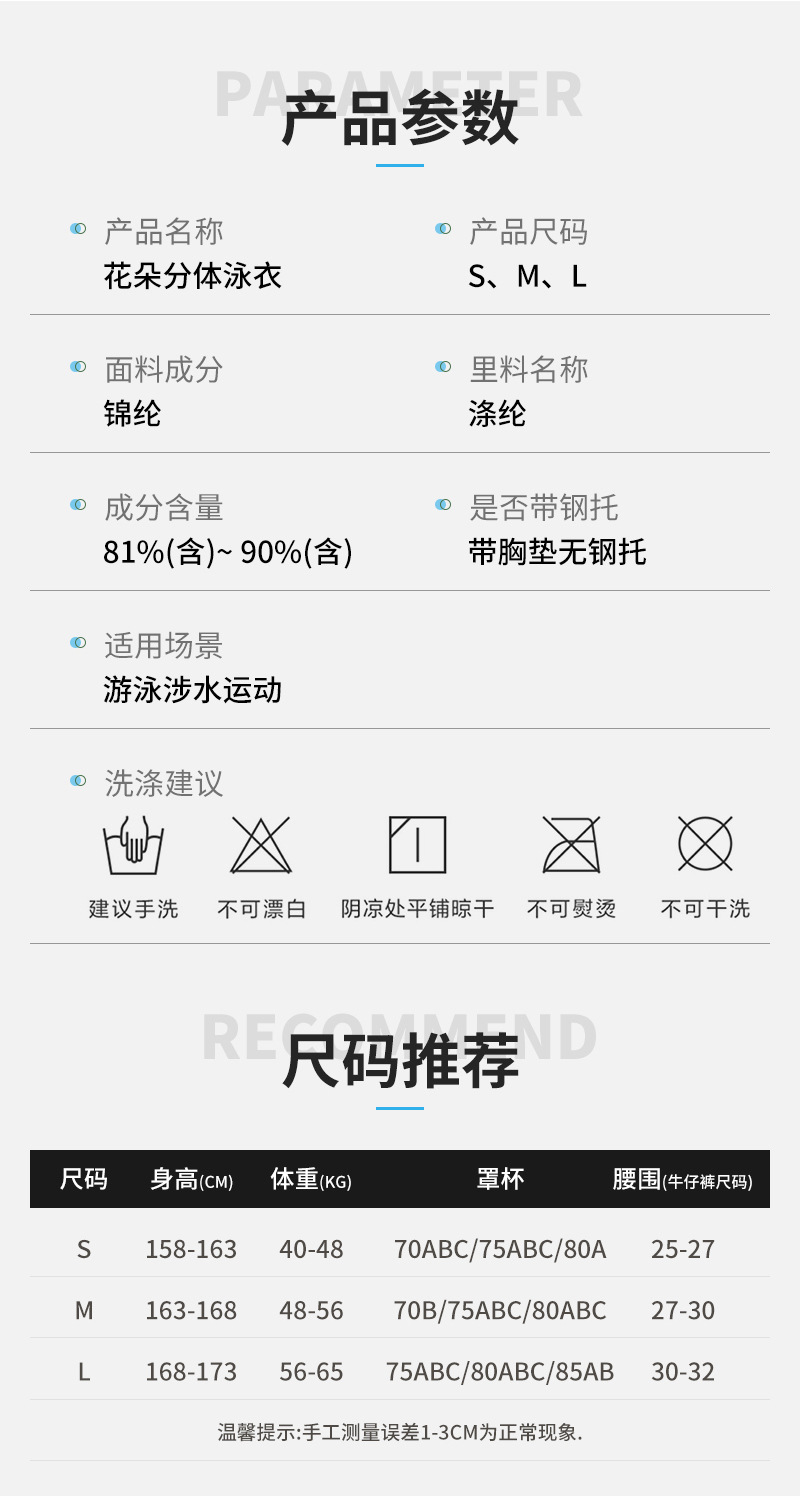 PARAMETER
产品参数

产品名称
花朵分体泳衣

产品尺码
S、M、L

面料成分
锦纶

里料名称
涤纶

成分含量
81%(含)~ 90%(含)

是否带钢托
带胸垫无钢托

适用场景
游泳涉水运动

洗涤建议

建议手洗 不可漂白 阴凉处平铺晾干 不可熨烫 不可干洗

RECOMMEND
尺码推荐

| 尺码 | 身高(CM) | 体重(KG) | 罩杯 | 腰围(牛仔裤尺码) |
|---|---|---|---|---|
| S | 158-163 | 40-48 | 70ABC/75ABC/80A | 25-27 |
| M | 163-168 | 48-56 | 70B/75ABC/80ABC | 27-30 |
| L | 168-173 | 56-65 | 75ABC/80ABC/85AB | 30-32 |

温馨提示:手工测量误差1-3CM为正常现象.