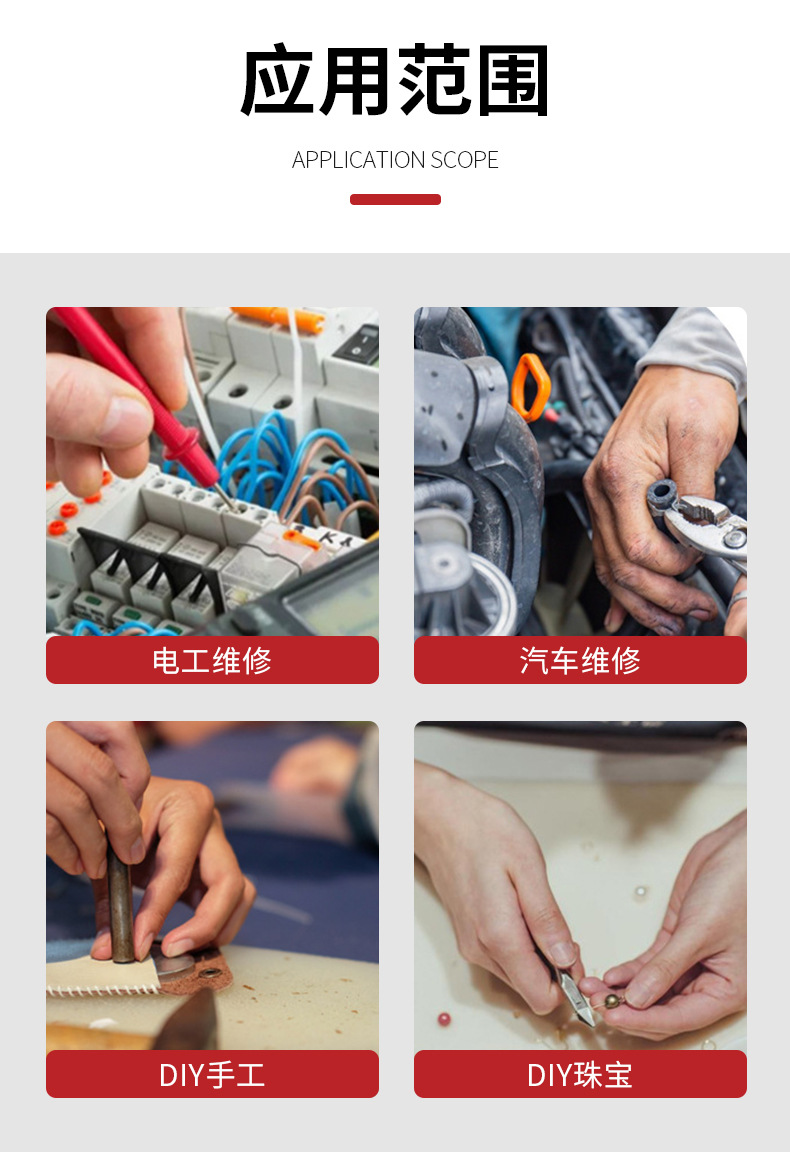 应用范围

APPLICATION SCOPE

电工维修

汽车维修

DIY手工

DIY珠宝