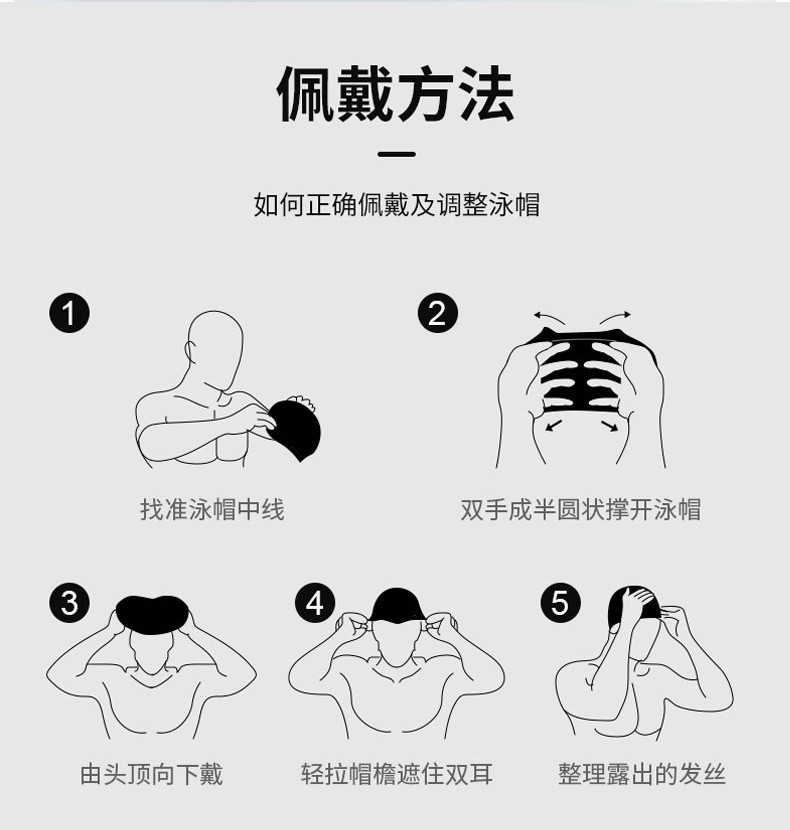 佩戴方法

如何正确佩戴及调整泳帽

1
找准泳帽中线

2
双手成半圆状撑开泳帽

3
由头顶向下戴

4
轻拉帽檐遮住双耳

5
整理露出的发丝