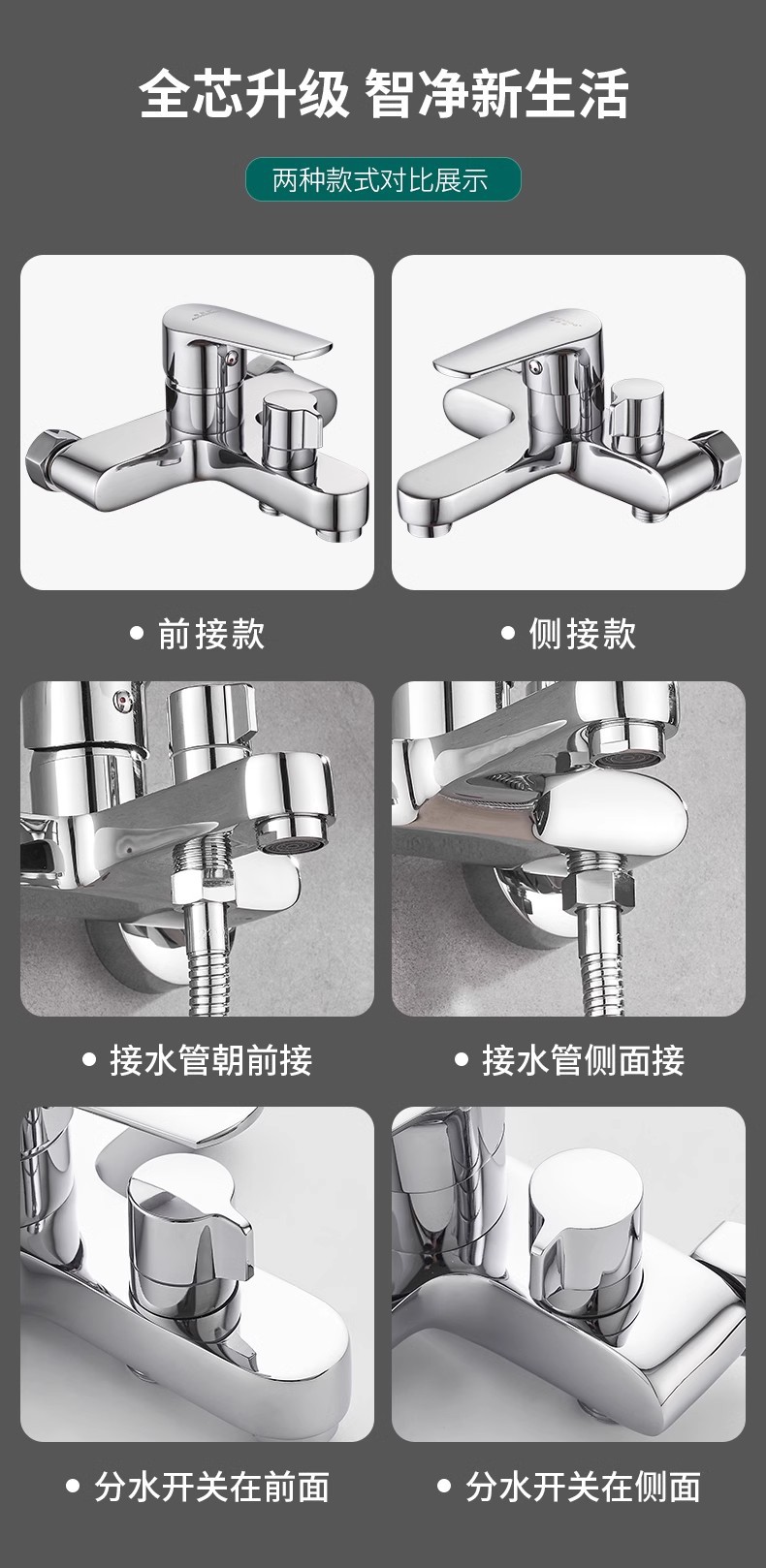 全芯升级 智净新生活

两种款式对比展示

• 前接款

• 侧接款

• 接水管朝前接

• 接水管侧面接

• 分水开关在前面

• 分水开关在侧面