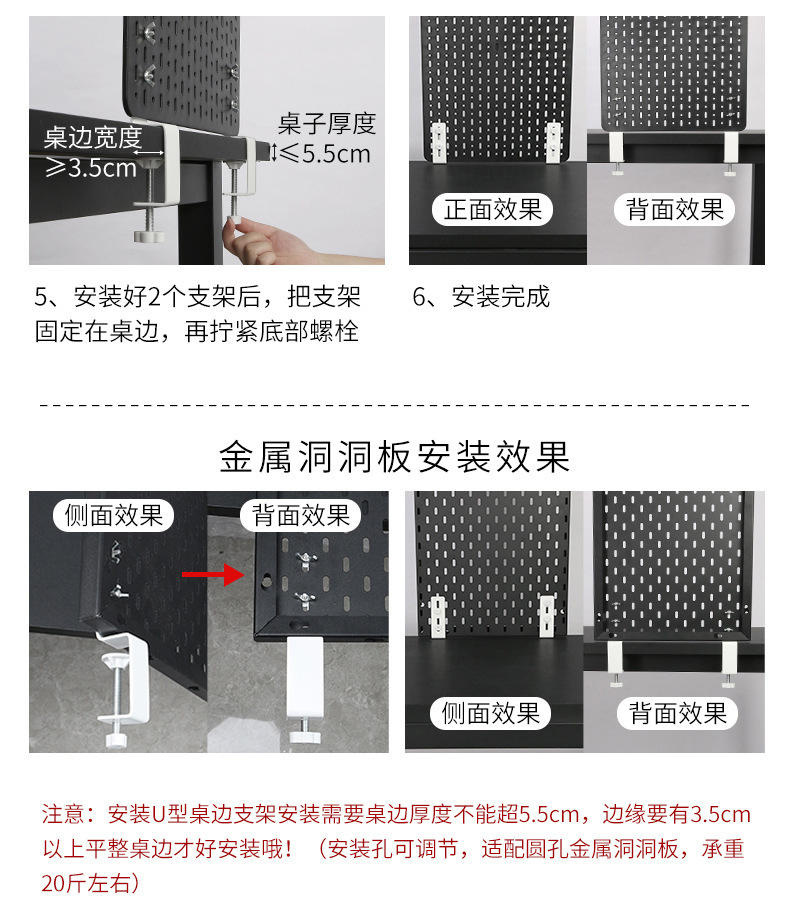 桌边宽度
≥3.5cm

桌子厚度
≤5.5cm

正面效果

背面效果

5、安装好2个支架后，把支架固定在桌边，再拧紧底部螺栓

6、安装完成

金属洞洞板安装效果

侧面效果

背面效果

侧面效果

背面效果

注意：安装U型桌边支架安装需要桌边厚度不能超5.5cm，边缘要有3.5cm以上平整桌边才好安装哦！（安装孔可调节，适配圆孔金属洞洞板，承重20斤左右）