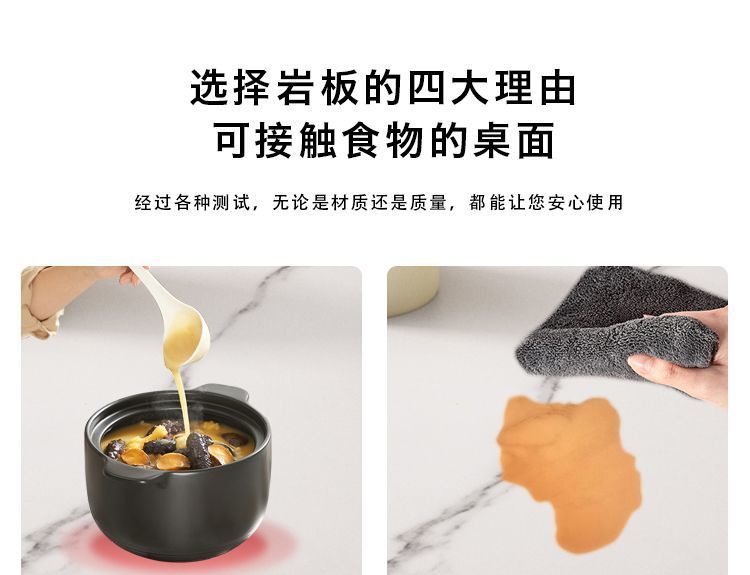 选择岩板的四大理由
可接触食物的桌面

经过各种测试，无论是材质还是质量，都能让您安心使用