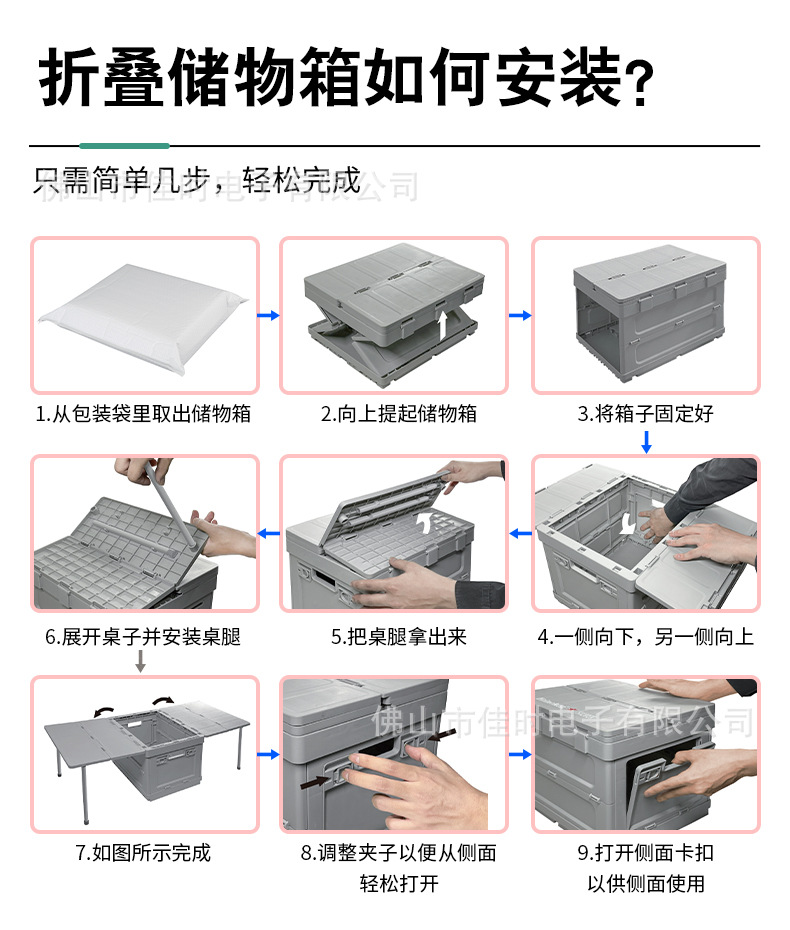 折叠储物箱如何安装?

只需简单几步，轻松完成

佛山市佳时电子有限公司

1.从包装袋里取出储物箱

2.向上提起储物箱

3.将箱子固定好

6.展开桌子并安装桌腿

5.把桌腿拿出来

4.一侧向下，另一侧向上

佛山市佳时电子有限公司

7.如图所示完成

8.调整夹子以便从侧面轻松打开

9.打开侧面卡扣以供侧面使用