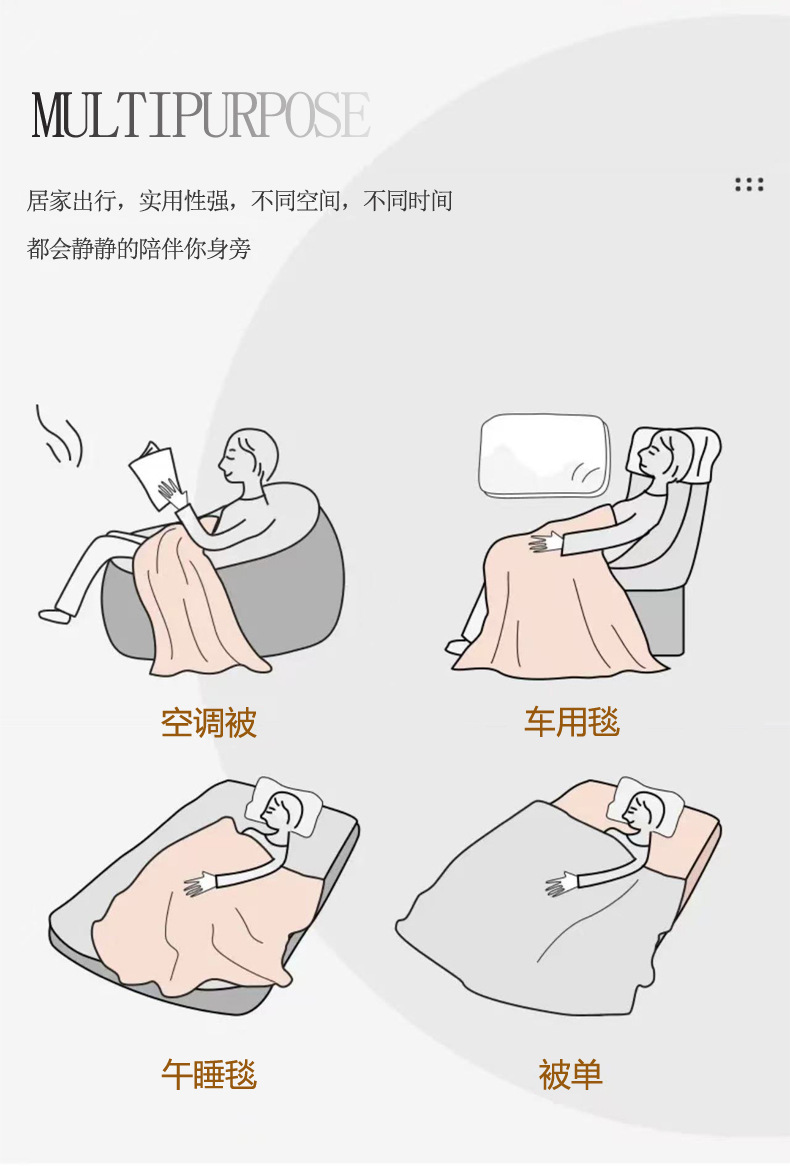 MULTIPURPOSE

居家出行，实用性强，不同空间，不同时间

都会静静的陪伴你身旁

空调被

车用毯

午睡毯

被单