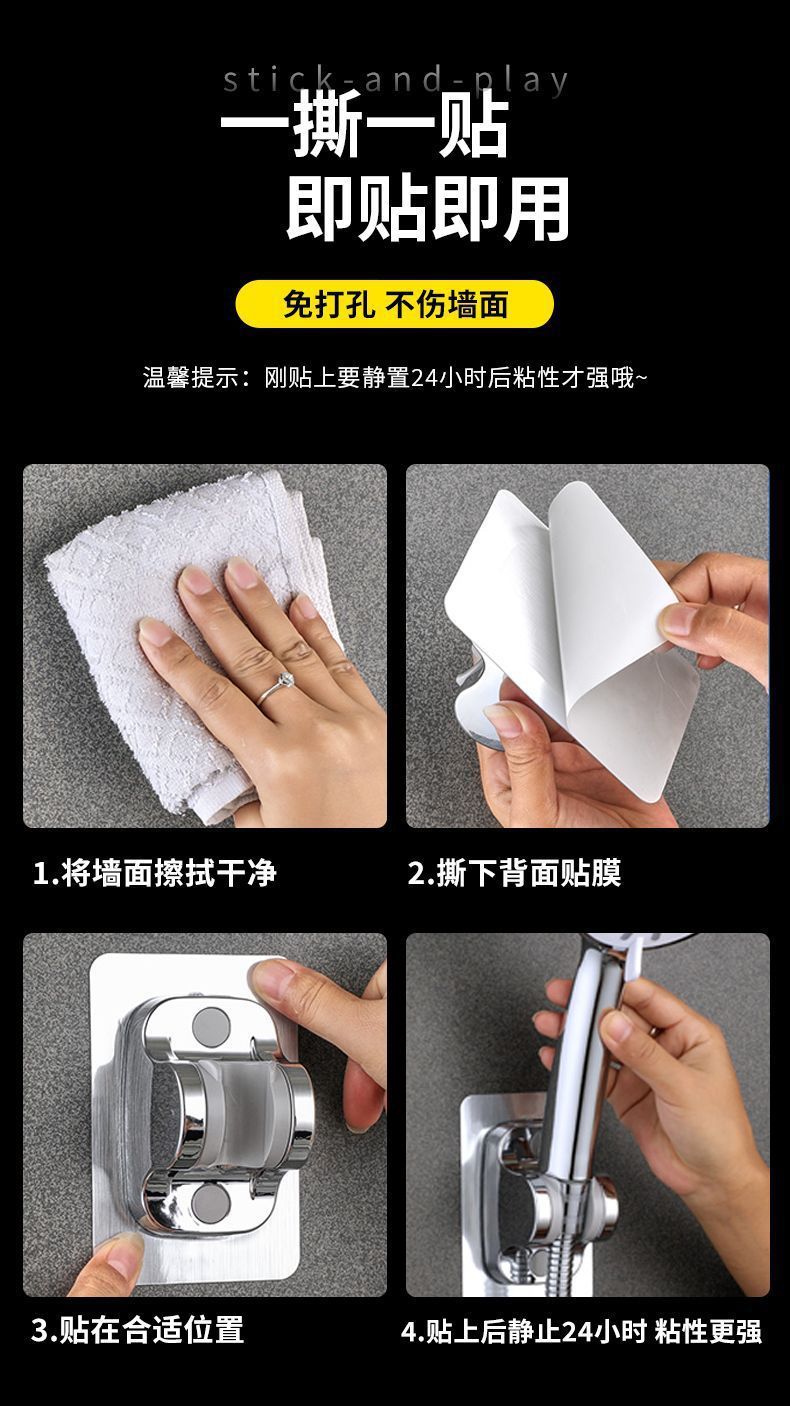 stick-and-play

一撕一贴
即贴即用

免打孔 不伤墙面

温馨提示：刚贴上要静置24小时后粘性才强哦~

1.将墙面擦拭干净

2.撕下背面贴膜

3.贴在合适位置

4.贴上后静止24小时 粘性更强